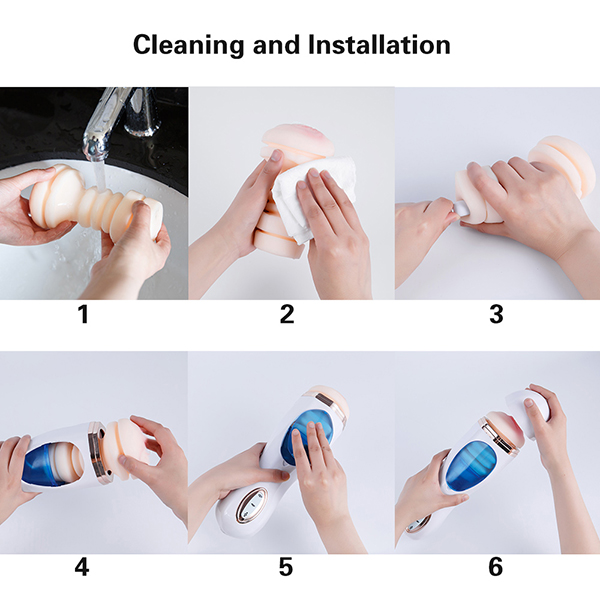 Cleaning and Installation

1

2

3

4

5

6