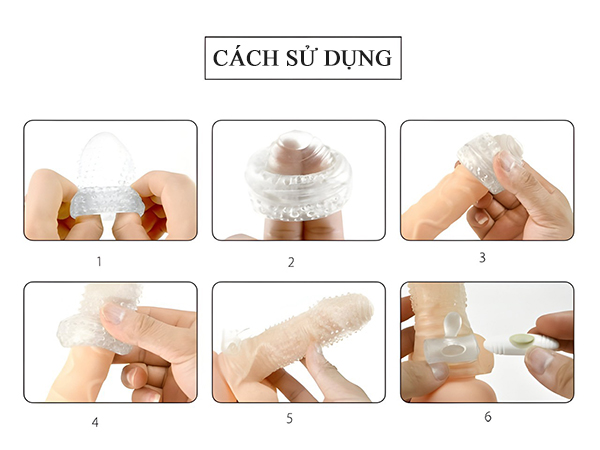 CÁCH SỬ DỤNG

1

2

3

4

5

6