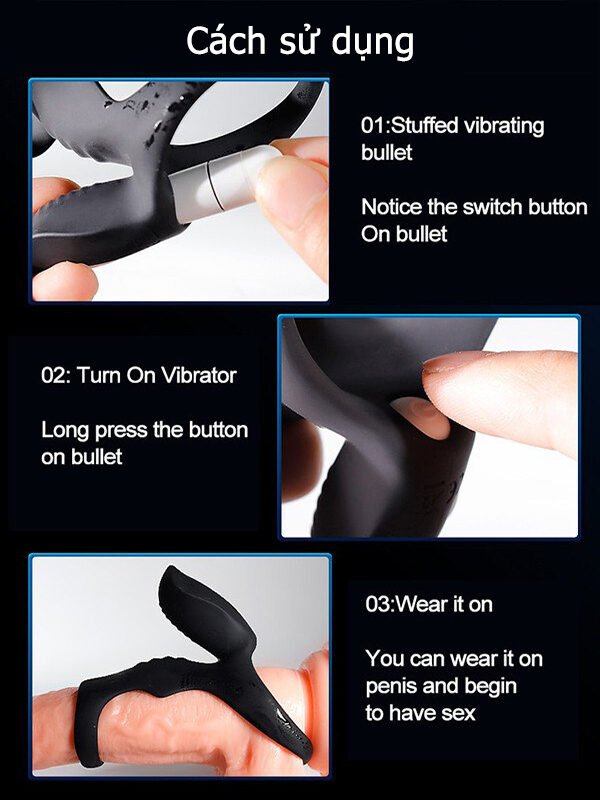 Cách sử dụng

01:Stuffed vibrating bullet

Notice the switch button On bullet

02: Turn On Vibrator

Long press the button on bullet

03:Wear it on

You can wear it on penis and begin to have sex