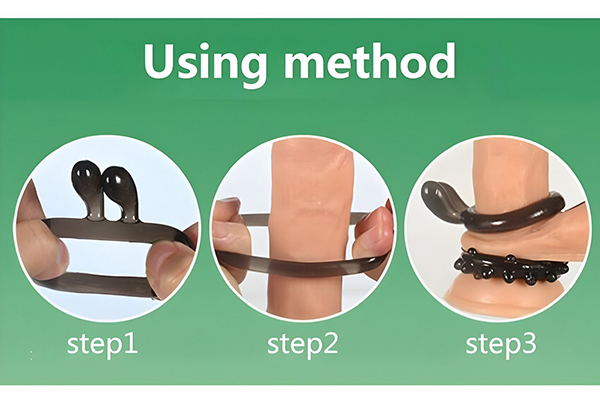 Using method

step1

step2

step3