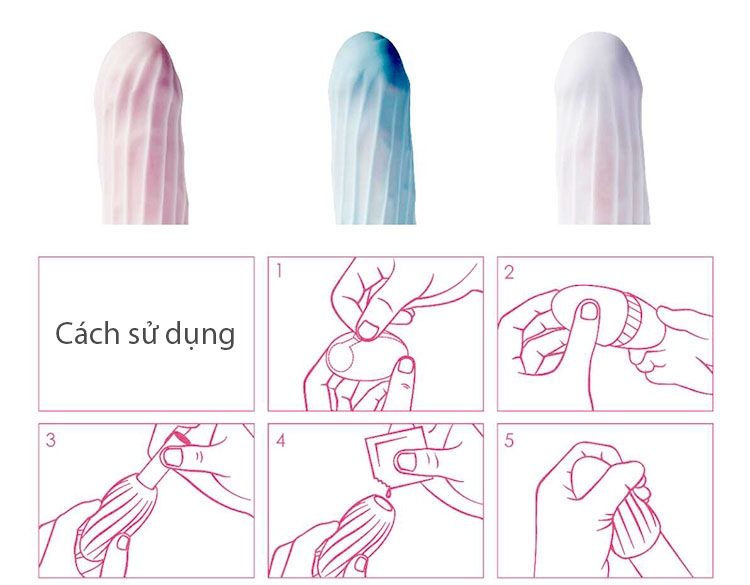 Cách sử dụng

1

2

3

4

5