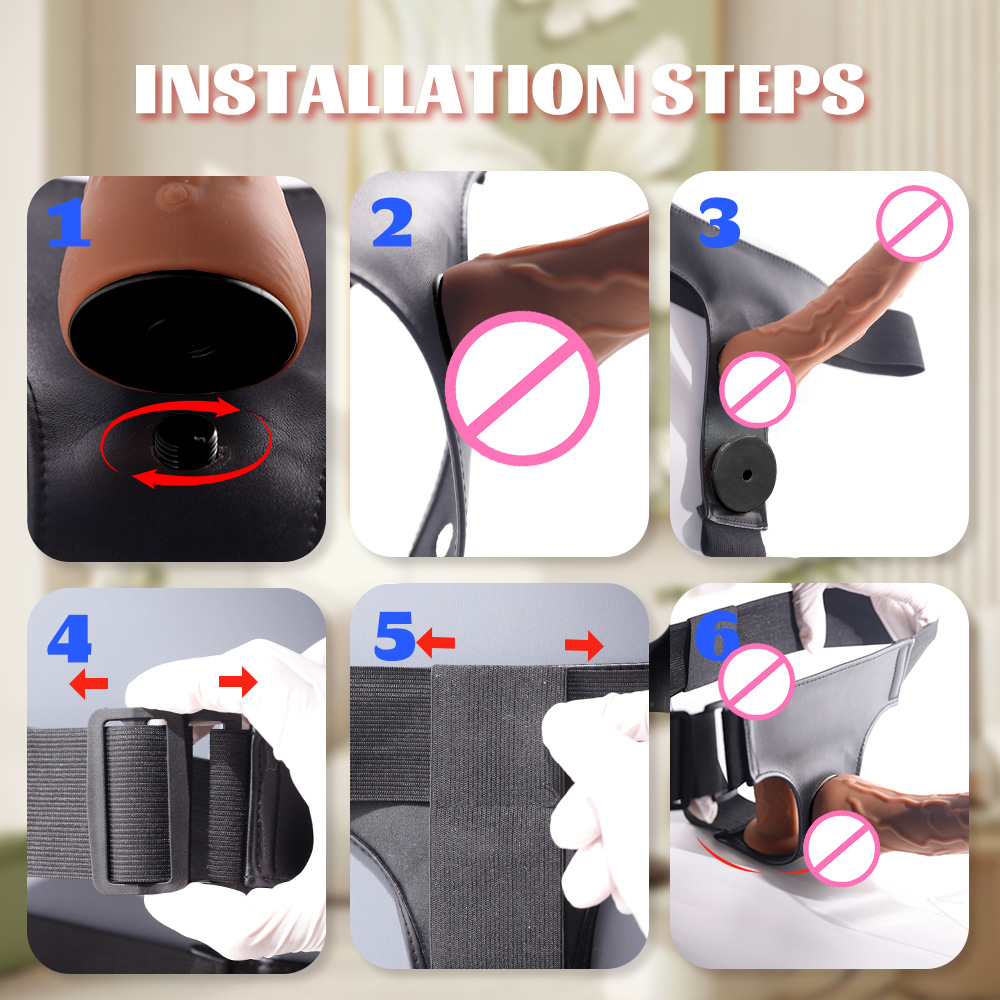 INSTALLATION STEPS

1

2

3

4

5

6