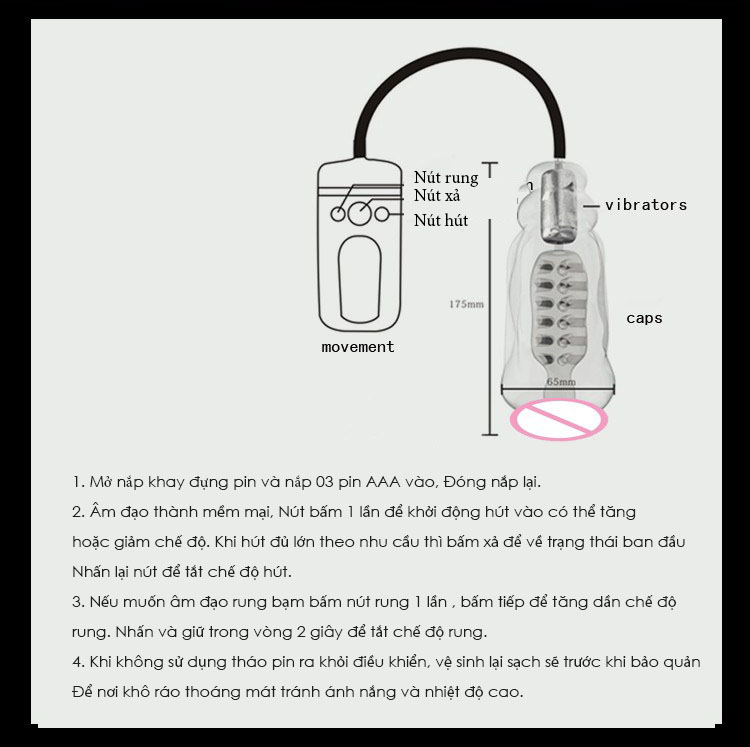 Nút rung
Nút xả
Nút hút
vibrators
175mm
caps
movement
65mm

1. Mở nắp khay đựng pin và nắp 03 pin AAA vào, Đóng nắp lại.
2. Âm đạo thành mềm mại, Nút bấm 1 lần để khởi động hút vào có thể tăng hoặc giảm chế độ. Khi hút đủ lớn theo nhu cầu thì bấm xả để về trạng thái ban đầu Nhấn lại nút để tắt chế độ hút.
3. Nếu muốn âm đạo rung bạm bấm nút rung 1 lần , bấm tiếp để tăng dần chế độ rung. Nhấn và giữ trong vòng 2 giây để tắt chế độ rung.
4. Khi không sử dụng tháo pin ra khỏi điều khiển, vệ sinh lại sạch sẽ trước khi bảo quản Để nơi khô ráo thoáng mát tránh ánh nắng và nhiệt độ cao.