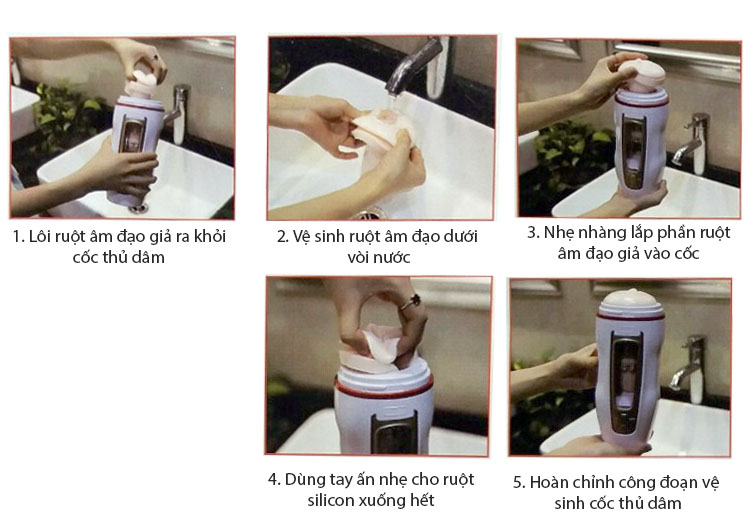 1. Lôi ruột âm đạo giả ra khỏi cốc thủ dâm

2. Vệ sinh ruột âm đạo dưới vòi nước

3. Nhẹ nhàng lắp phần ruột âm đạo giả vào cốc

4. Dùng tay ấn nhẹ cho ruột silicon xuống hết

5. Hoàn chỉnh công đoạn vệ sinh cốc thủ dâm