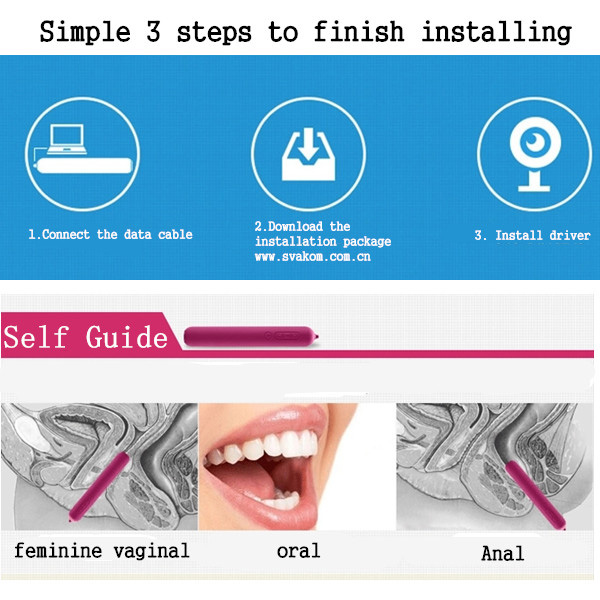 Simple 3 steps to finish installing

1.Connect the data cable

2.Download the installation package www.svakom.com.cn

3. Install driver

Self Guide

feminine vaginal

oral

Anal