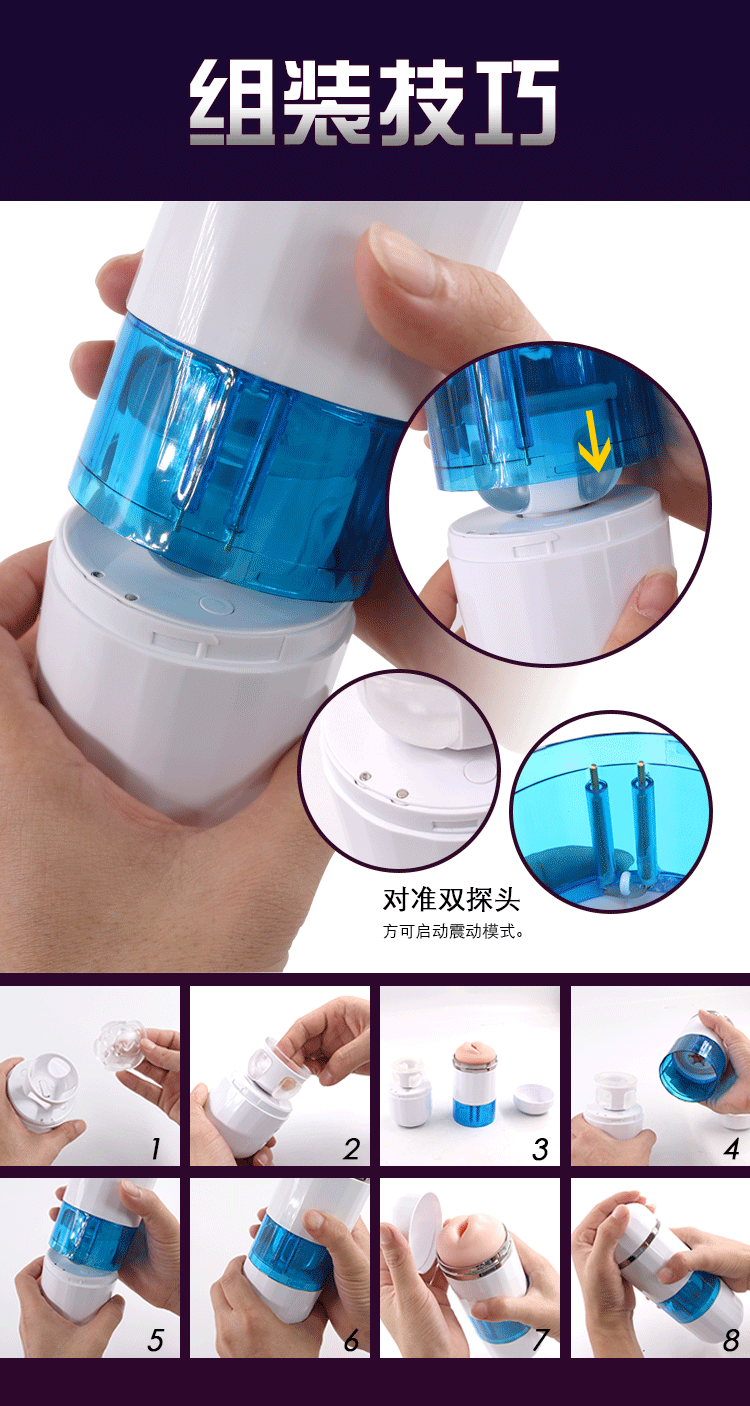 组装技巧

对准双探头
方可启动震动模式。

1

2

3

4

5

6

7

8