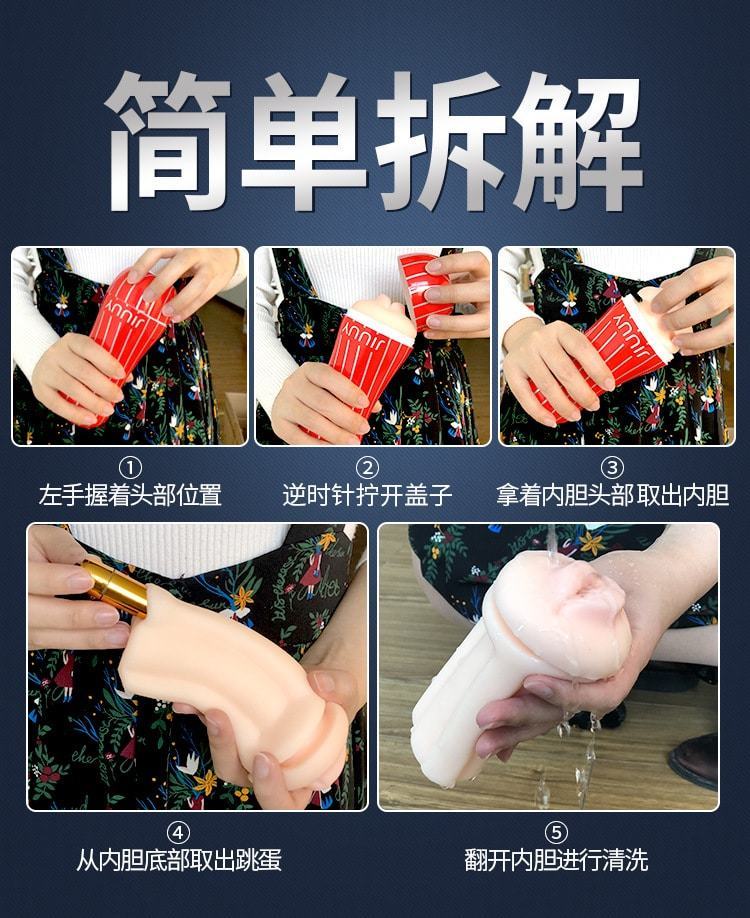 简单拆解

JIUUY

JIUUY

JIUUY

①
左手握着头部位置

②
逆时针拧开盖子

③
拿着内胆头部取出内胆

④
从内胆底部取出跳蛋

⑤
翻开内胆进行清洗