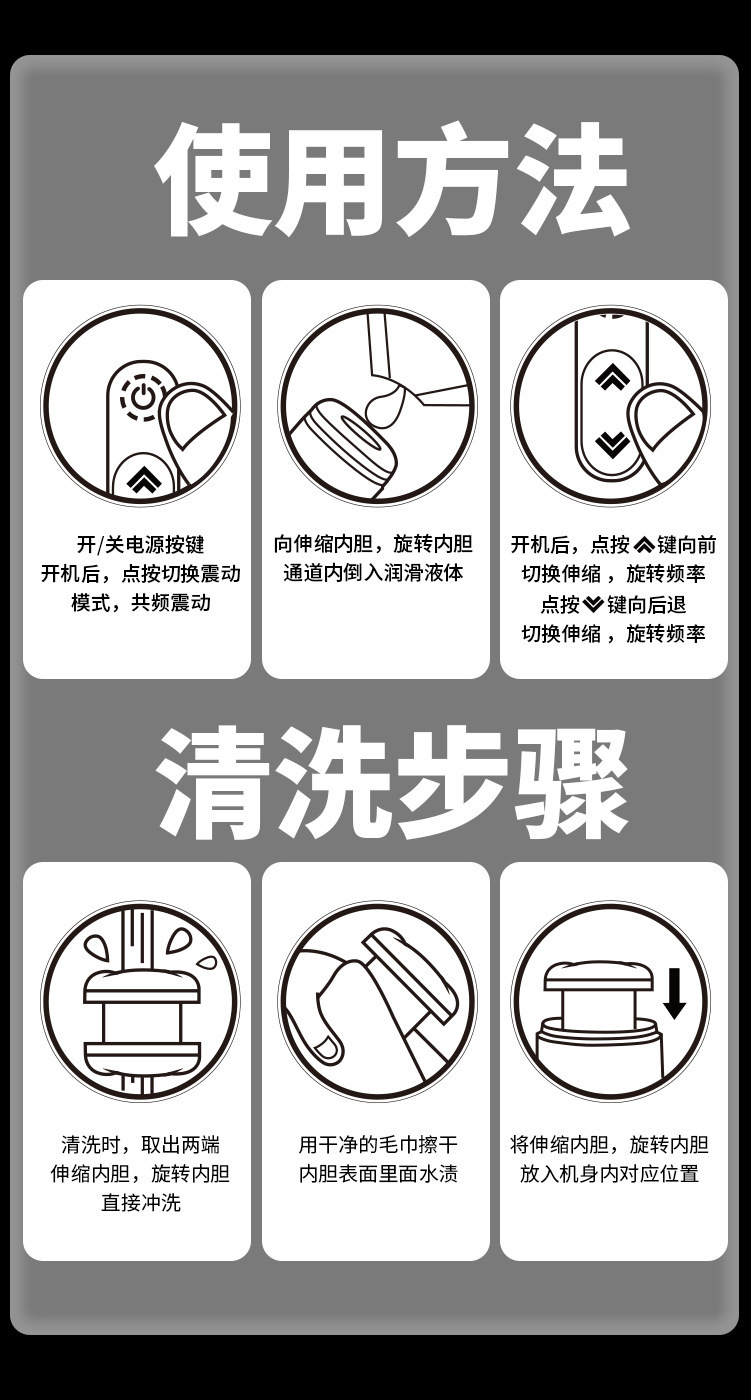 使用方法

开/关电源按键
开机后，点按切换震动模式，共频震动

向伸缩内胆，旋转内胆通道内倒入润滑液体

开机后，点按︽键向前切换伸缩，旋转频率
点按︾键向后退切换伸缩，旋转频率

清洗步骤

清洗时，取出两端伸缩内胆，旋转内胆直接冲洗

用干净的毛巾擦干内胆表面里面水渍

将伸缩内胆，旋转内胆放入机身内对应位置