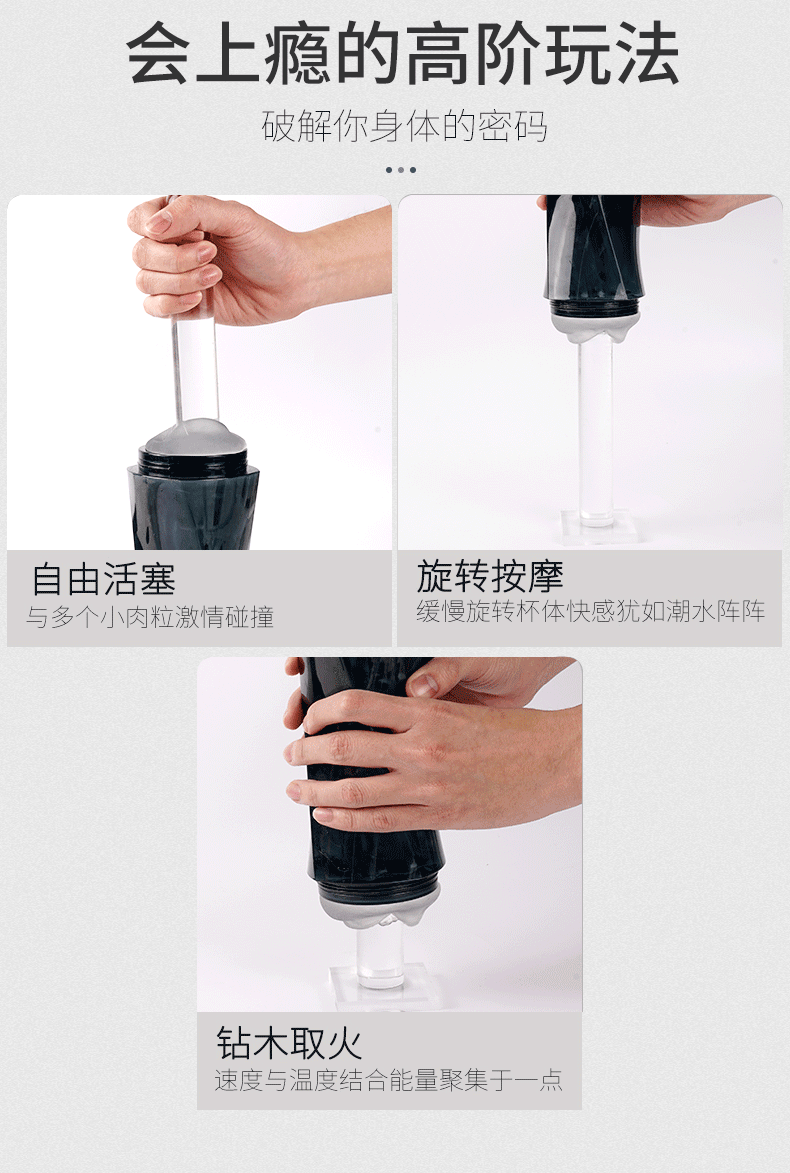 会上瘾的高阶玩法

破解你身体的密码

自由活塞
与多个小肉粒激情碰撞

旋转按摩
缓慢旋转杯体快感犹如潮水阵阵

钻木取火
速度与温度结合能量聚集于一点