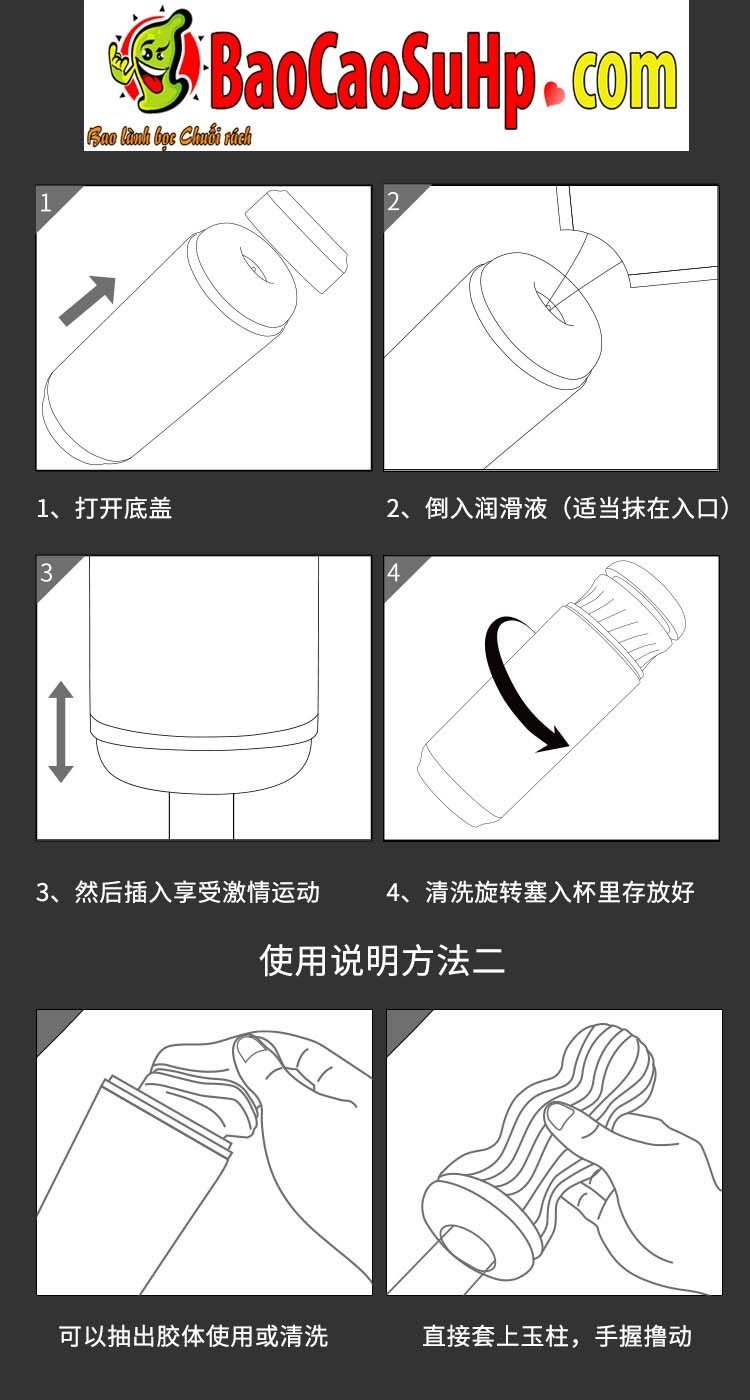 BaoCaoSuHp.com
Bao lành bọc Chuối rách

1

2

1、打开底盖

2、倒入润滑液（适当抹在入口）

3

4

3、然后插入享受激情运动

4、清洗旋转塞入杯里存放好

使用说明方法二

可以抽出胶体使用或清洗

直接套上玉柱，手握撸动