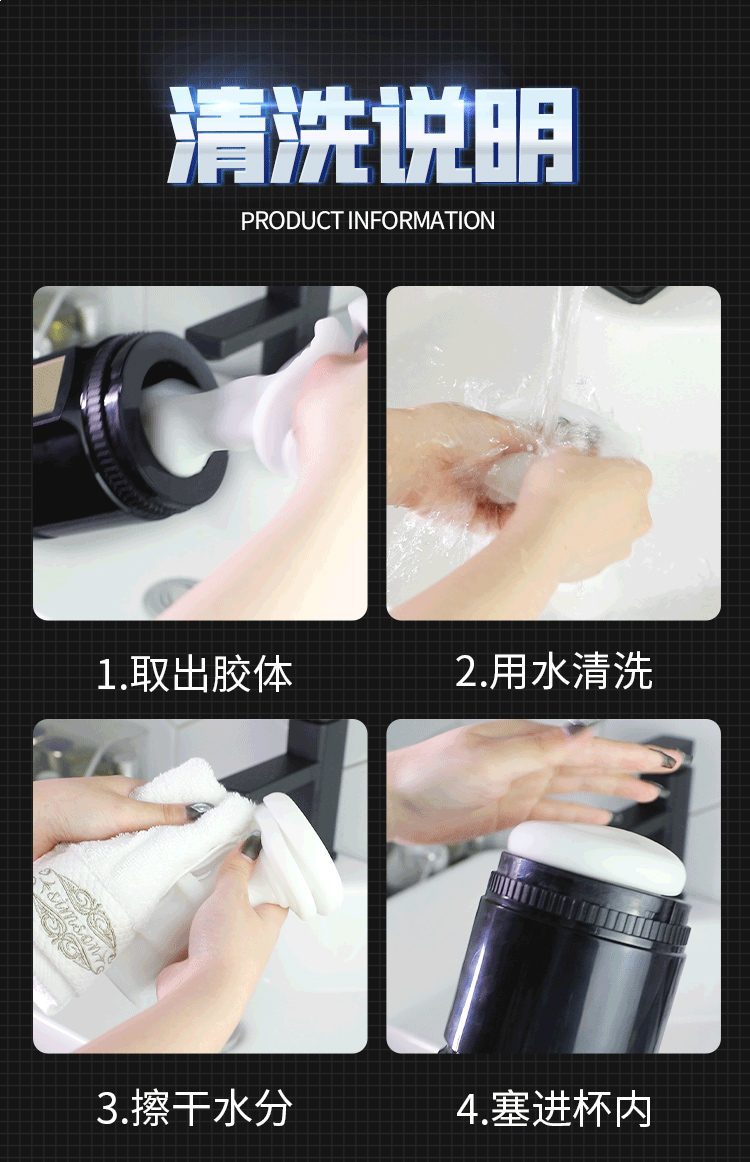 清洗说明

PRODUCT INFORMATION

1.取出胶体

2.用水清洗

3.擦干水分

4.塞进杯内