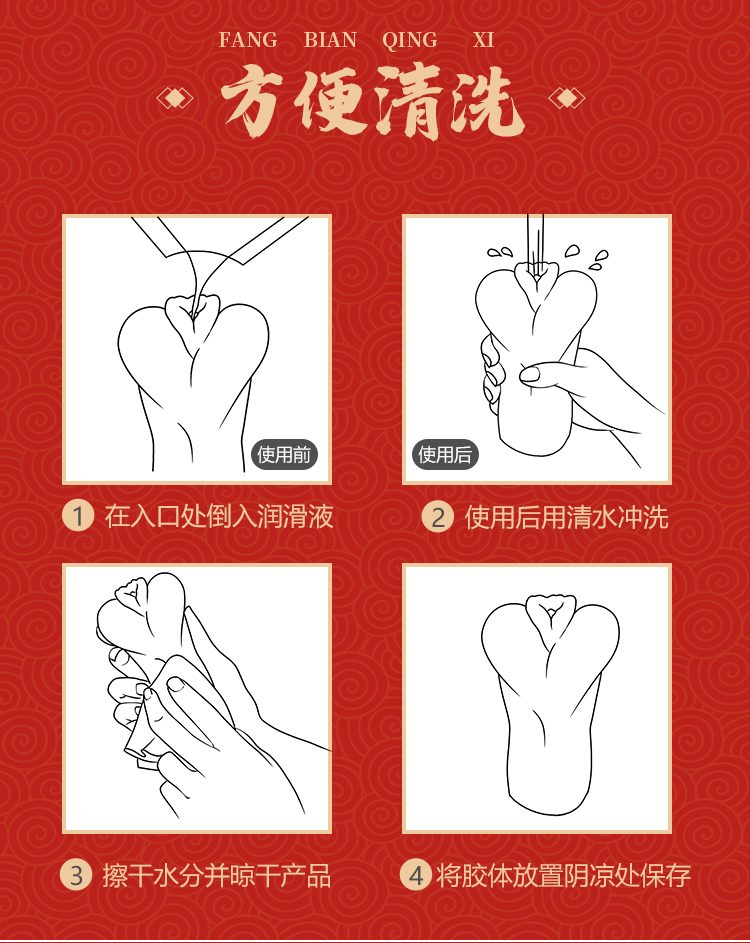 FANG BIAN QING XI

方便清洗

使用前

1 在入口处倒入润滑液

使用后

2 使用后用清水冲洗

3 擦干水分并晾干产品

4 将胶体放置阴凉处保存