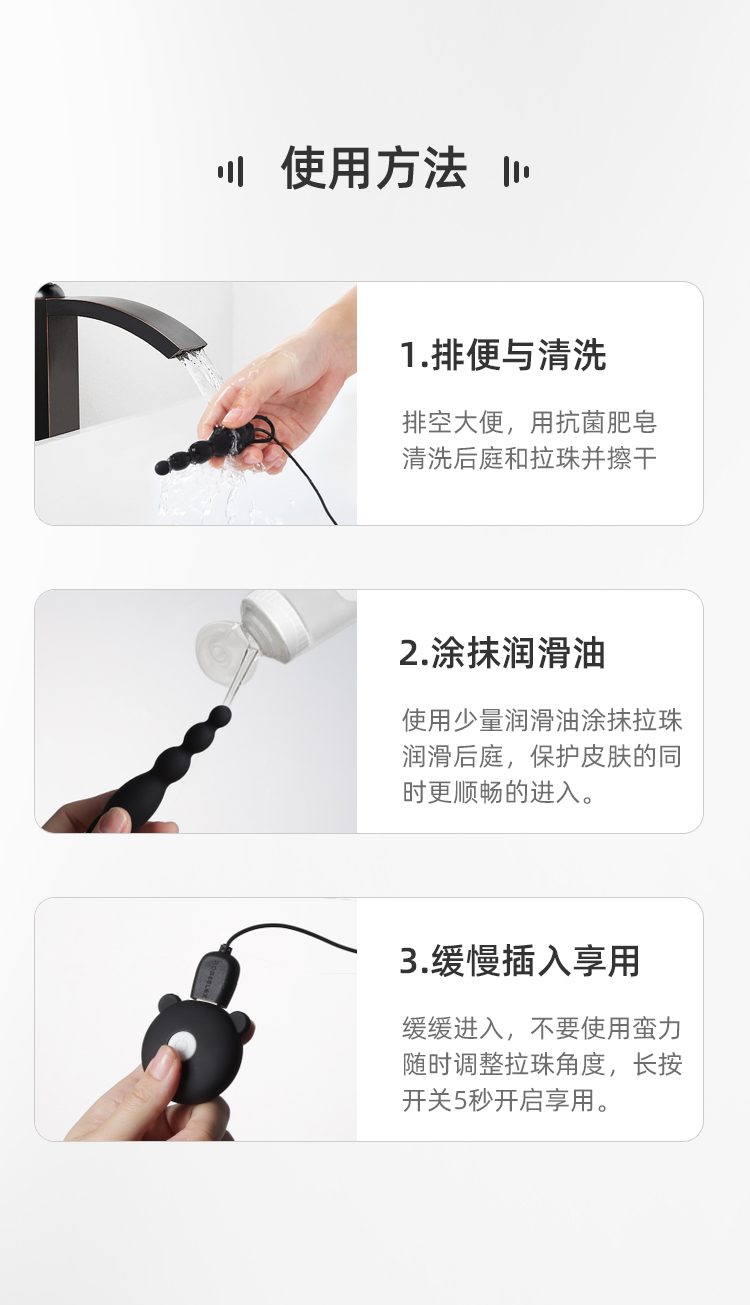 使用方法

1.排便与清洗

排空大便，用抗菌肥皂清洗后庭和拉珠并擦干

2.涂抹润滑油

使用少量润滑油涂抹拉珠润滑后庭，保护皮肤的同时更顺畅的进入。

3.缓慢插入享用

缓缓进入，不要使用蛮力随时调整拉珠角度，长按开关5秒开启享用。