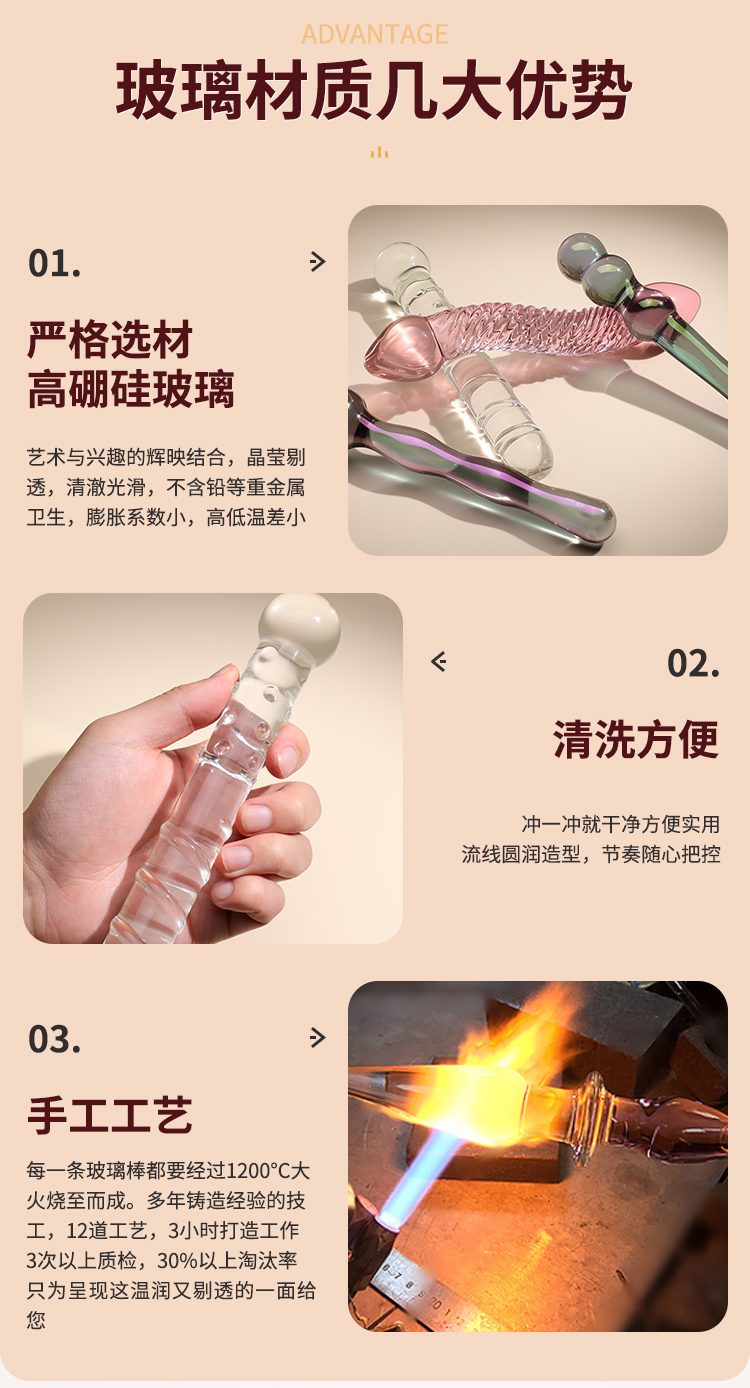 ADVANTAGE
玻璃材质几大优势

01.

严格选材
高硼硅玻璃

艺术与兴趣的辉映结合，晶莹剔透，清澈光滑，不含铅等重金属卫生，膨胀系数小，高低温差小

02.

清洗方便

冲一冲就干净方便实用
流线圆润造型，节奏随心把控

03.

手工工艺

每一条玻璃棒都要经过1200°C大火烧至而成。多年铸造经验的技工，12道工艺，3小时打造工作3次以上质检，30%以上淘汰率只为呈现这温润又剔透的一面给您