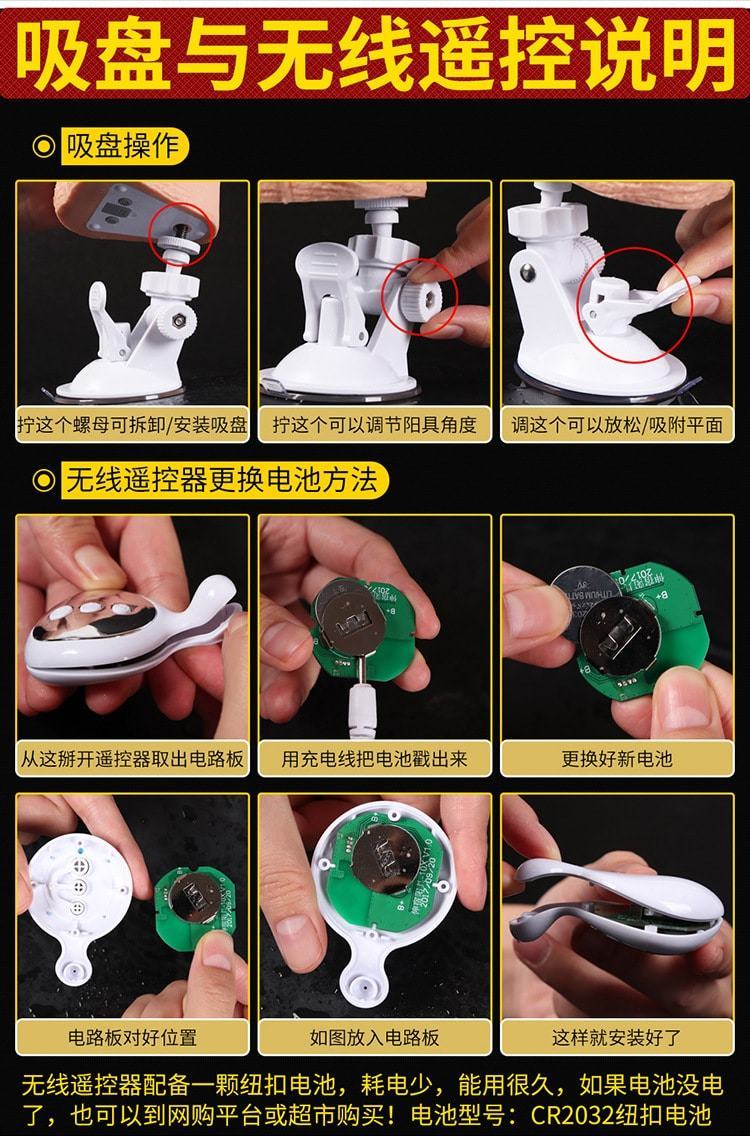 吸盘与无线遥控说明

吸盘操作

拧这个螺母可拆卸/安装吸盘

拧这个可以调节阳具角度

调这个可以放松/吸附平面

无线遥控器更换电池方法

从这掰开遥控器取出电路板

用充电线把电池戳出来

更换好新电池

电路板对好位置

如图放入电路板

这样就安装好了

无线遥控器配备一颗纽扣电池，耗电少，能用很久，如果电池没电了，也可以到网购平台或超市购买！电池型号：CR2032纽扣电池