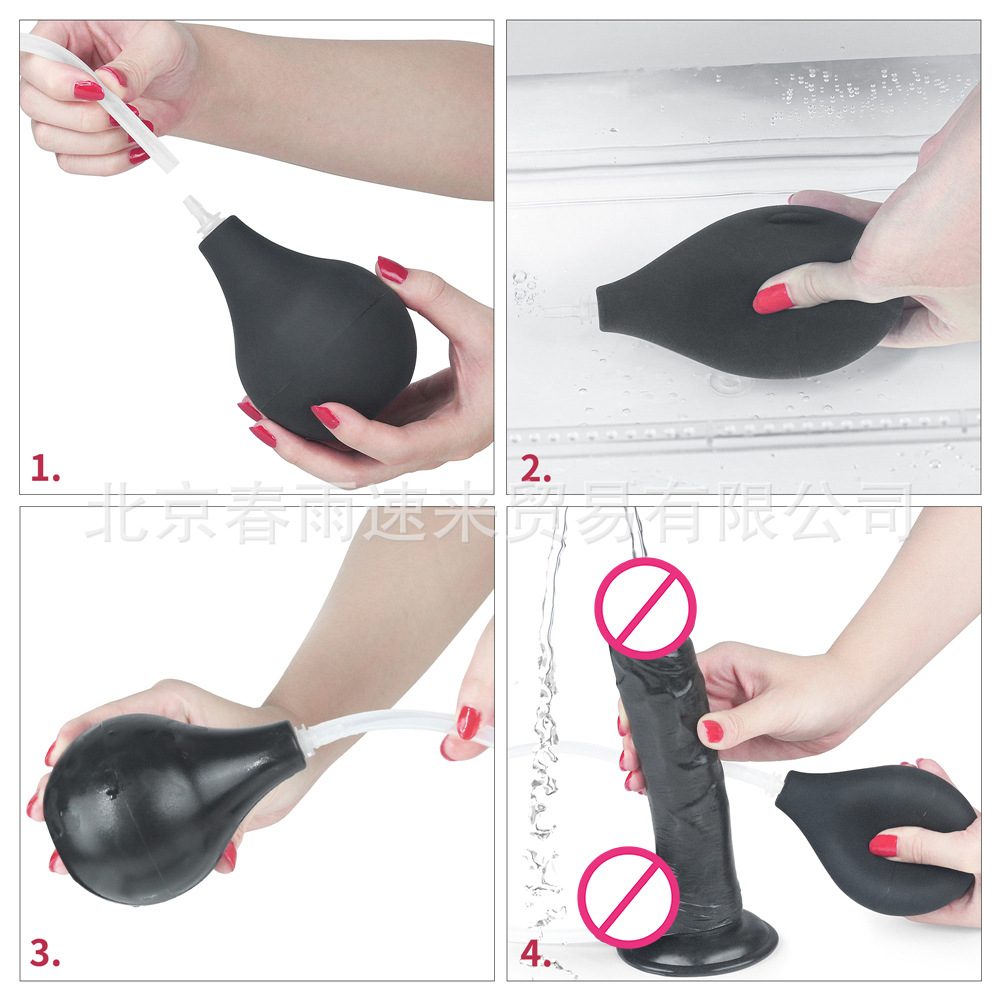 1.

2.

北京春雨速来贸易有限公司

3.

4.