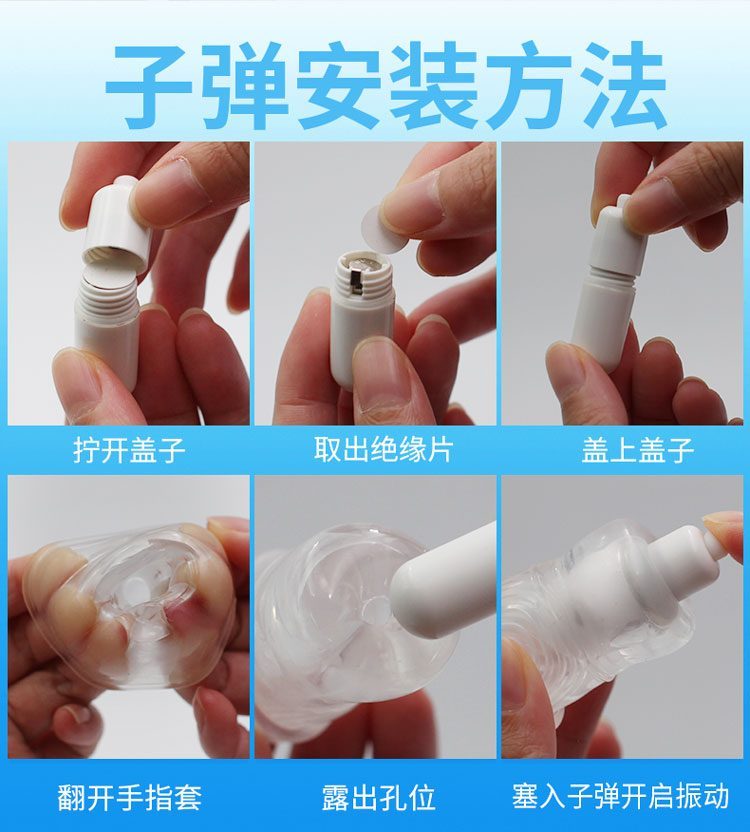 子弹安装方法

拧开盖子

取出绝缘片

盖上盖子

翻开手指套

露出孔位

塞入子弹开启振动