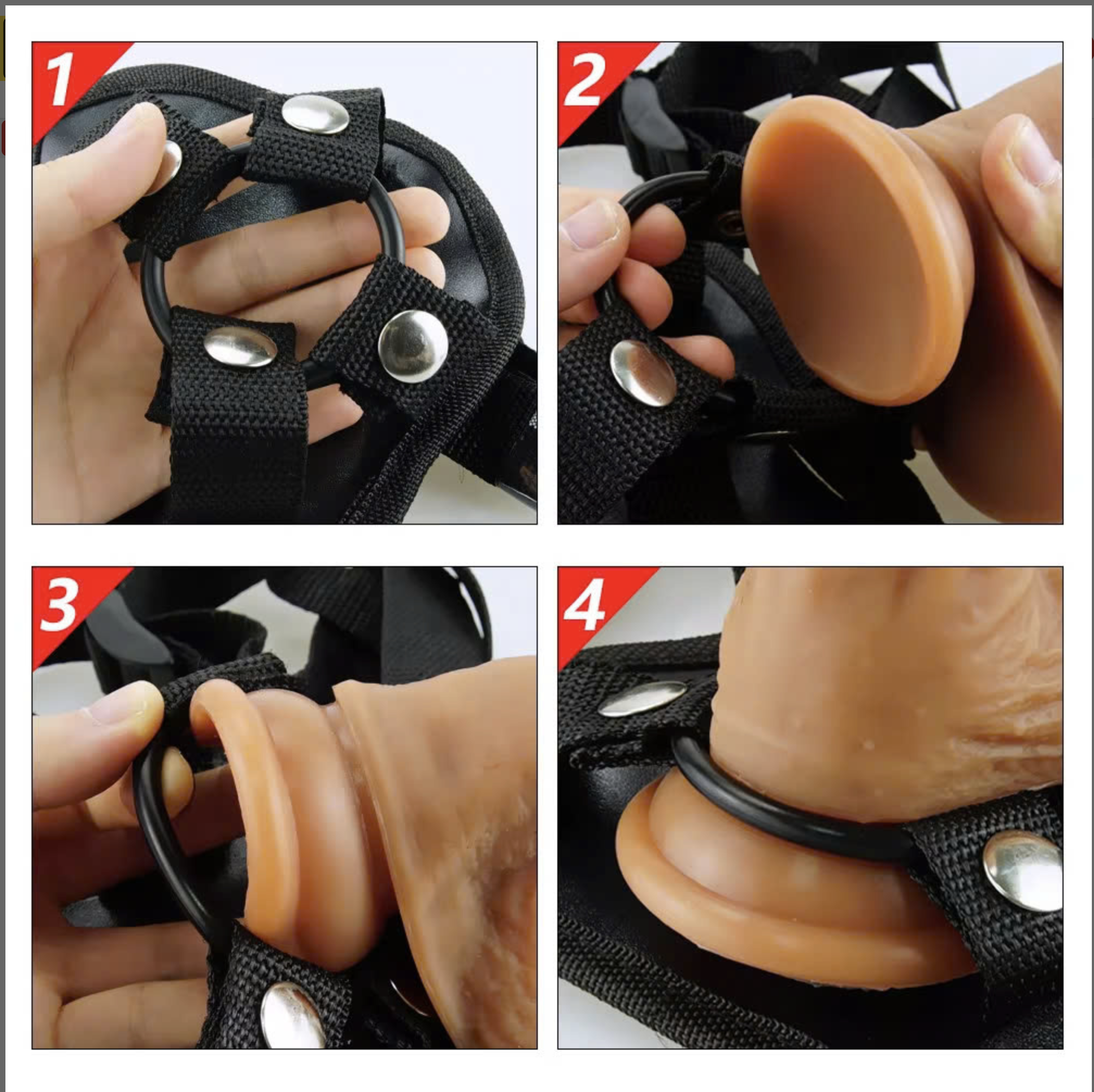 1

2

3

4