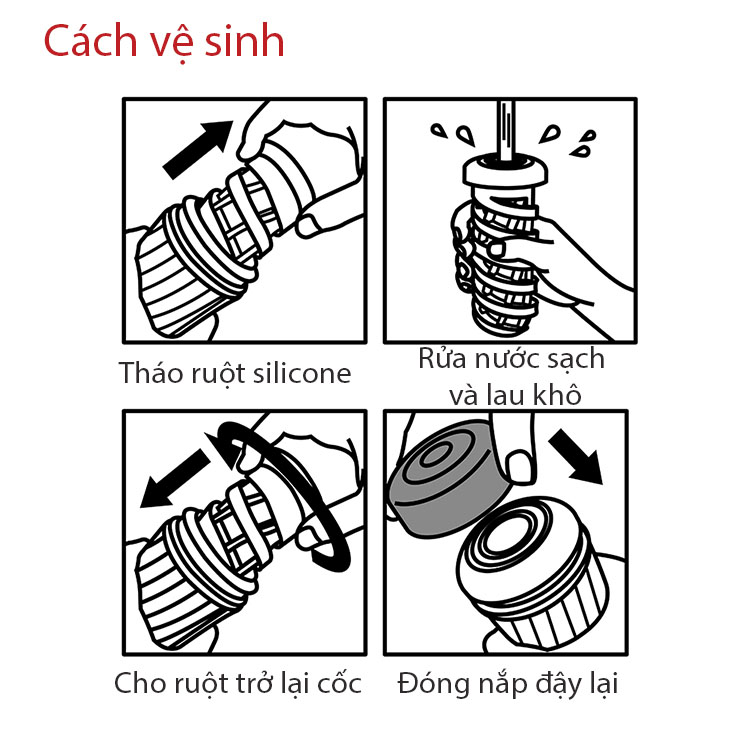 Cách vệ sinh

Tháo ruột silicone

Rửa nước sạch và lau khô

Cho ruột trở lại cốc

Đóng nắp đậy lại