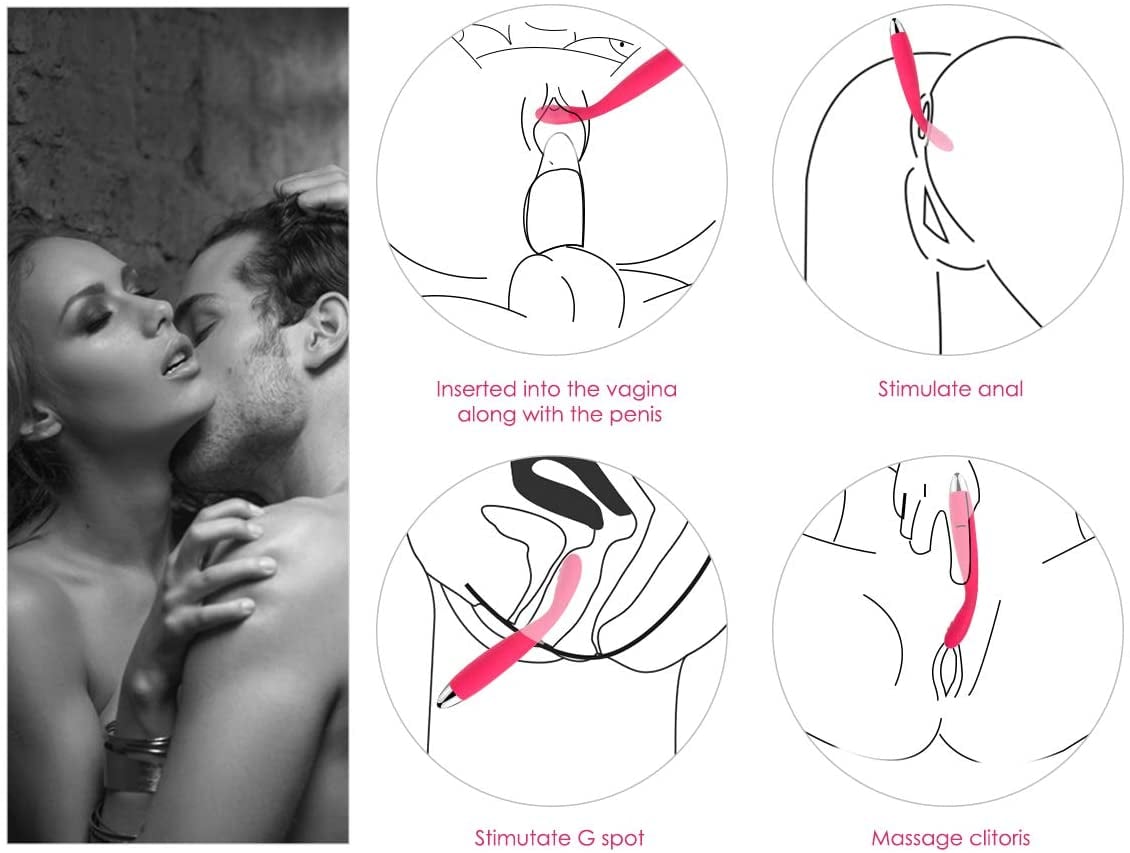 Inserted into the vagina along with the penis

Stimulate anal

Stimutate G spot

Massage clitoris