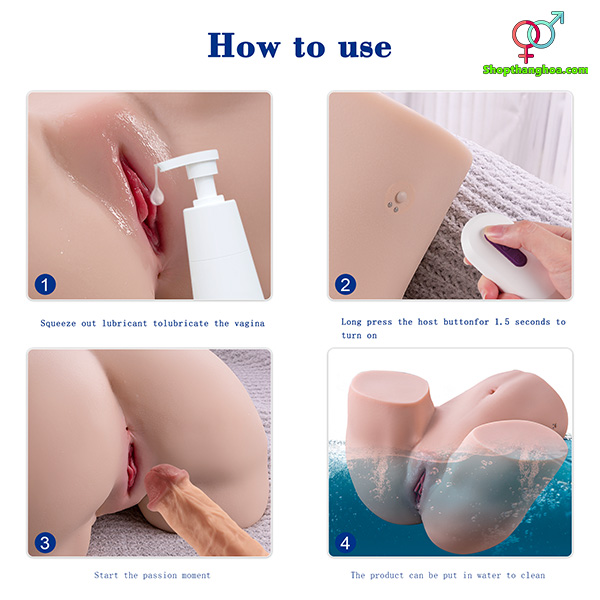 How to use

Shopthanghoa.com

1

Squeeze out lubricant tolubricate the vagina

2

Long press the host buttonfor 1.5 seconds to turn on

3

Start the passion moment

4

The product can be put in water to clean