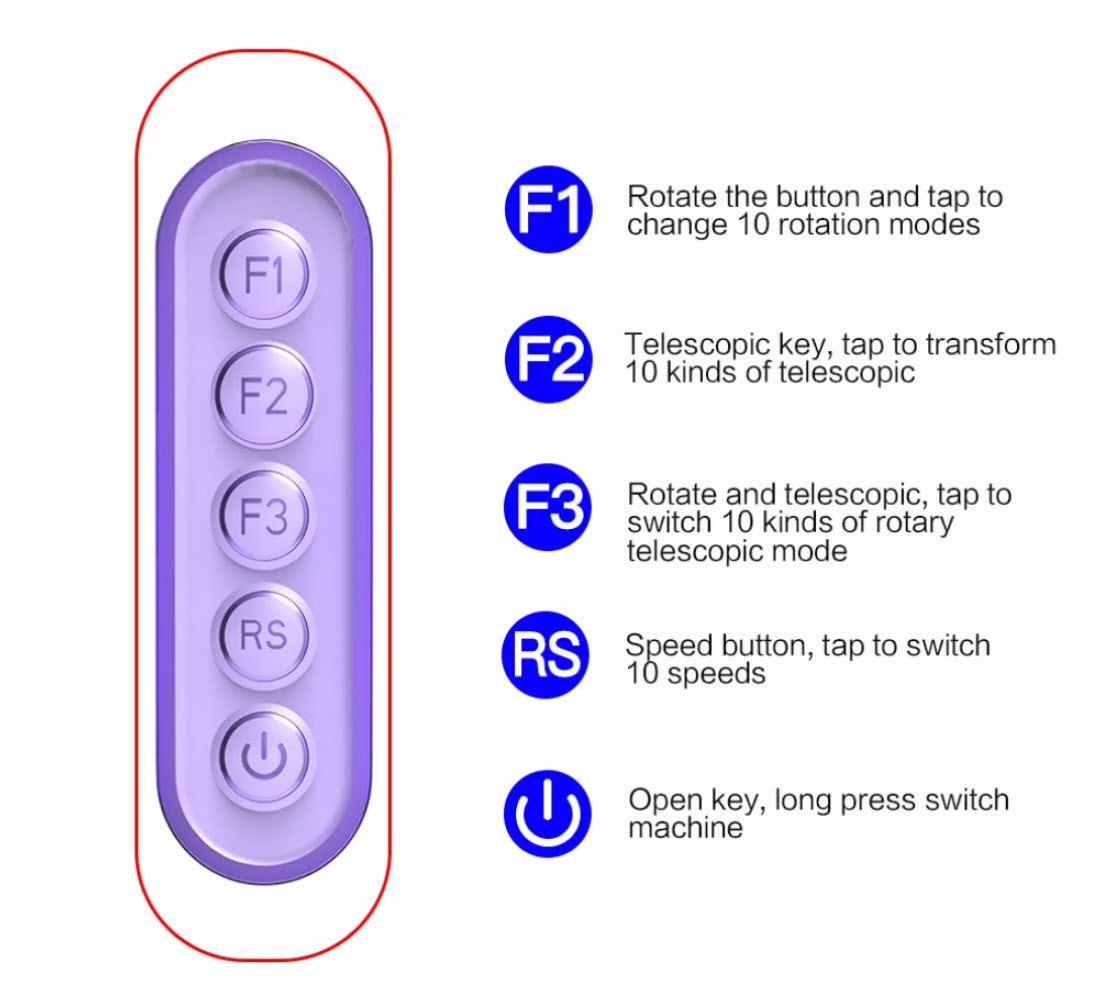 F1
F2
F3
RS

F1 Rotate the button and tap to change 10 rotation modes

F2 Telescopic key, tap to transform 10 kinds of telescopic

F3 Rotate and telescopic, tap to switch 10 kinds of rotary telescopic mode

RS Speed button, tap to switch 10 speeds

Open key, long press switch machine