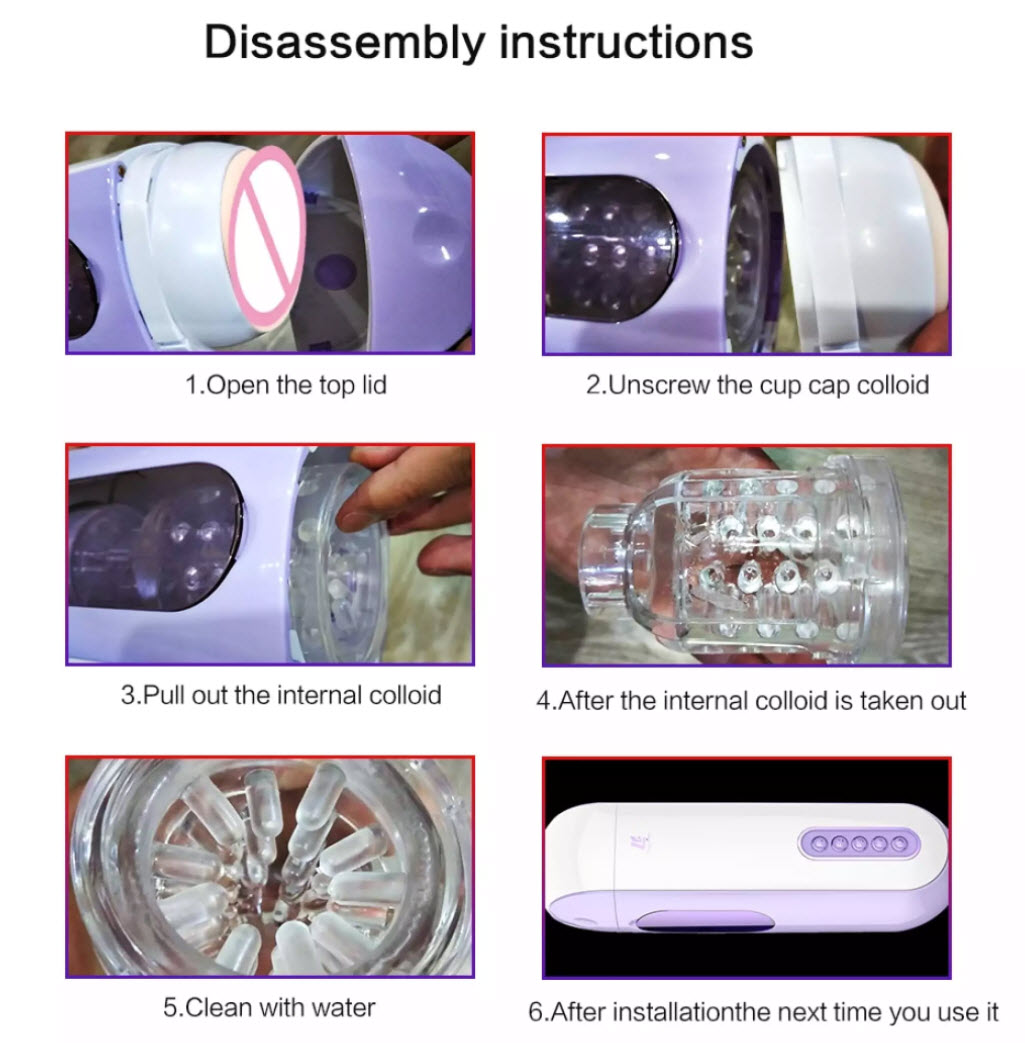 Disassembly instructions

1.Open the top lid

2.Unscrew the cup cap colloid

3.Pull out the internal colloid

4.After the internal colloid is taken out

5.Clean with water

6.After installationthe next time you use it