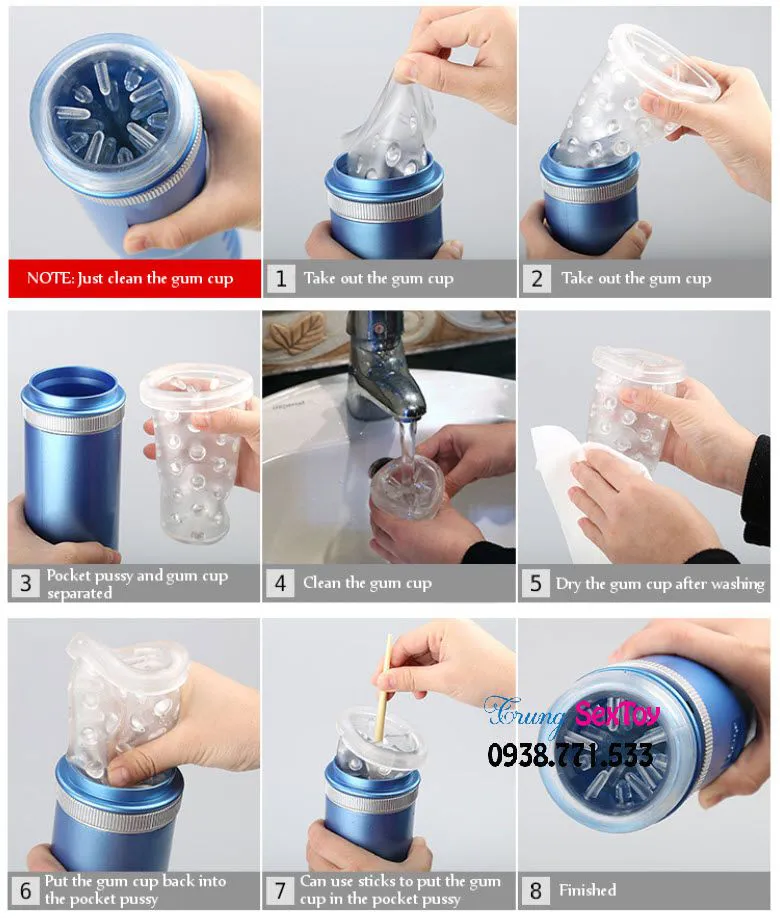 NOTE: Just clean the gum cup

1 Take out the gum cup

2 Take out the gum cup

3 Pocket pussy and gum cup separated

4 Clean the gum cup

5 Dry the gum cup after washing

6 Put the gum cup back into the pocket pussy

7 Can use sticks to put the gum cup in the pocket pussy

Trung SexToy
0938.771.533

8 Finished