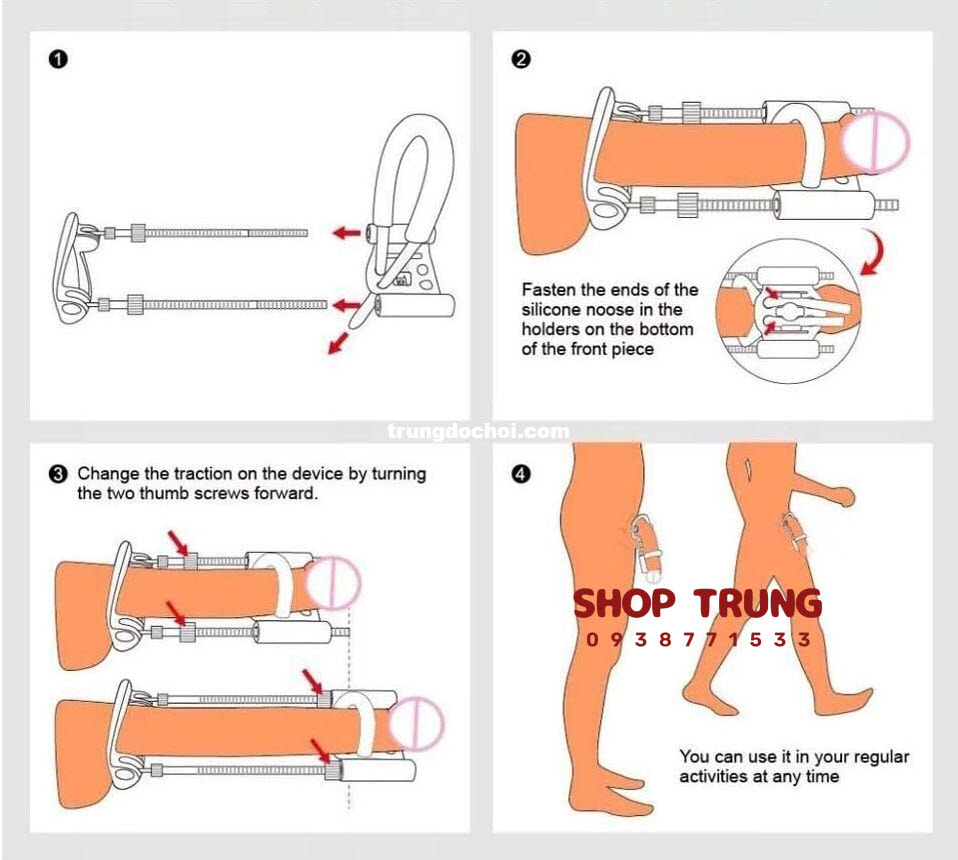 ❶

❷

Fasten the ends of the silicone noose in the holders on the bottom of the front piece

trungdochoi.com

❸ Change the traction on the device by turning the two thumb screws forward.

❹

SHOP TRUNG
0938771533

You can use it in your regular activities at any time