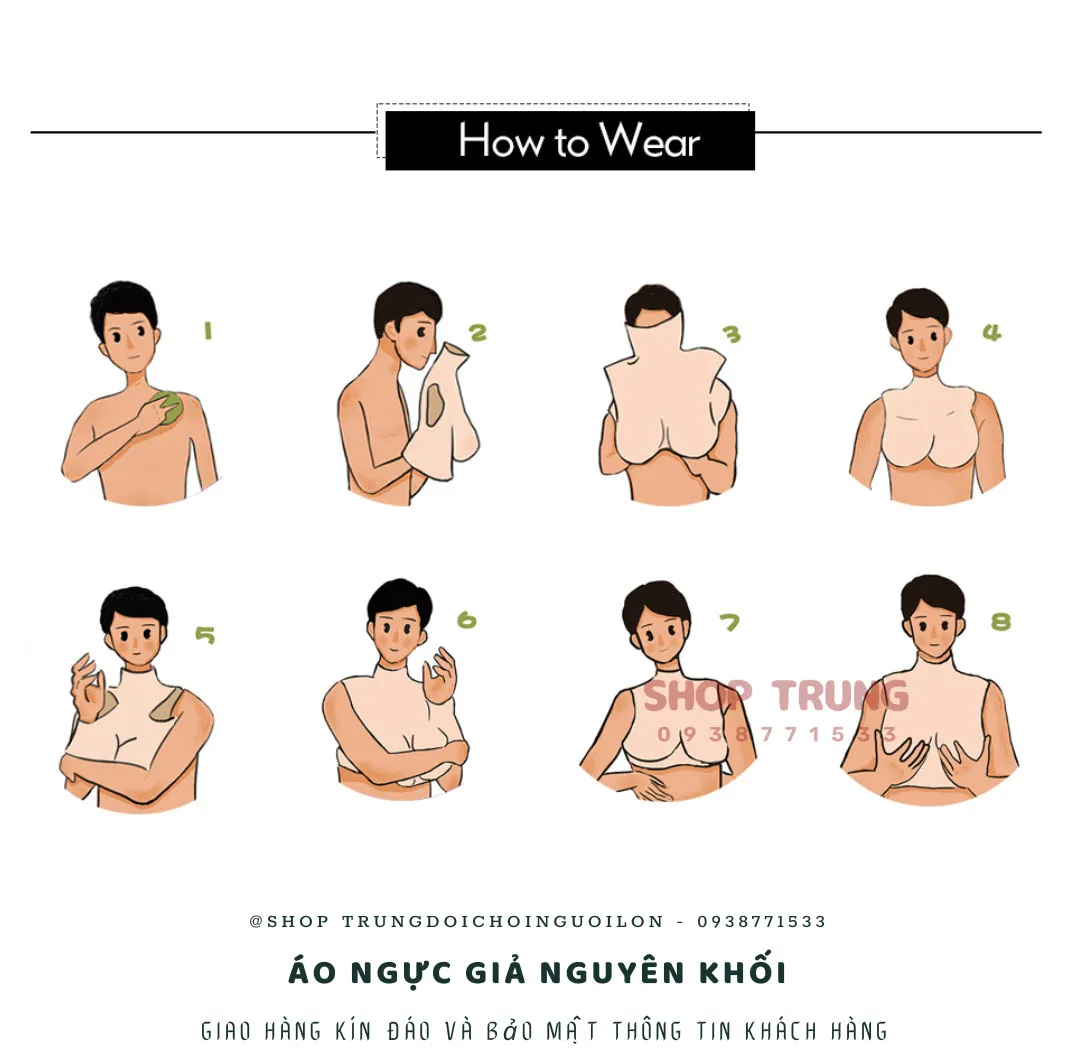 How to Wear

1

2

3

4

5

6

7

8

SHOP TRUNG
0938771533

@SHOP TRUNGDOICHOINGUOILON - 0938771533

ÁO NGỰC GIẢ NGUYÊN KHỐI

GIAO HÀNG KÍN ĐÁO VÀ BẢO MẬT THÔNG TIN KHÁCH HÀNG