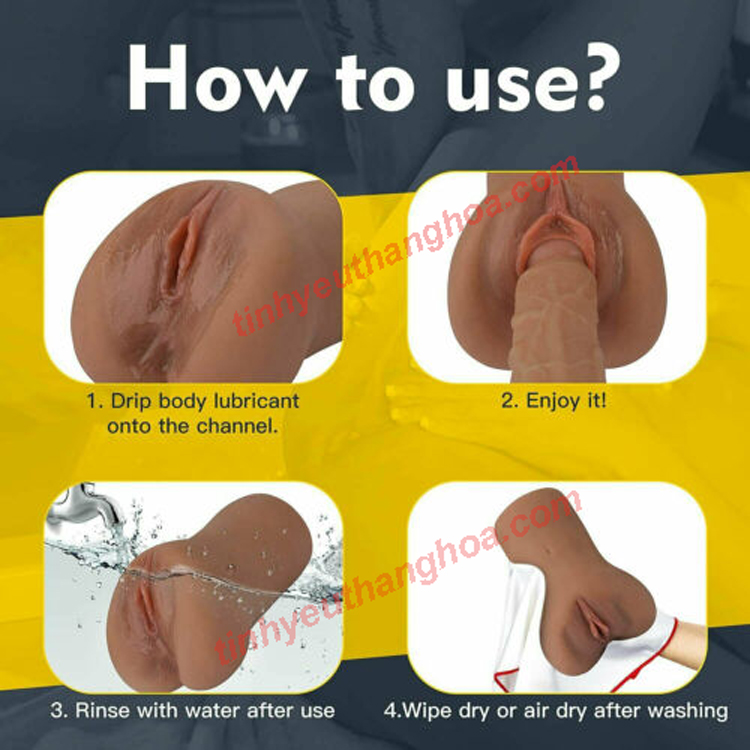 How to use?

tinhyeuthanghoa.com

1. Drip body lubricant onto the channel.

2. Enjoy it!

tinhyeuthanghoa.com

3. Rinse with water after use

4.Wipe dry or air dry after washing