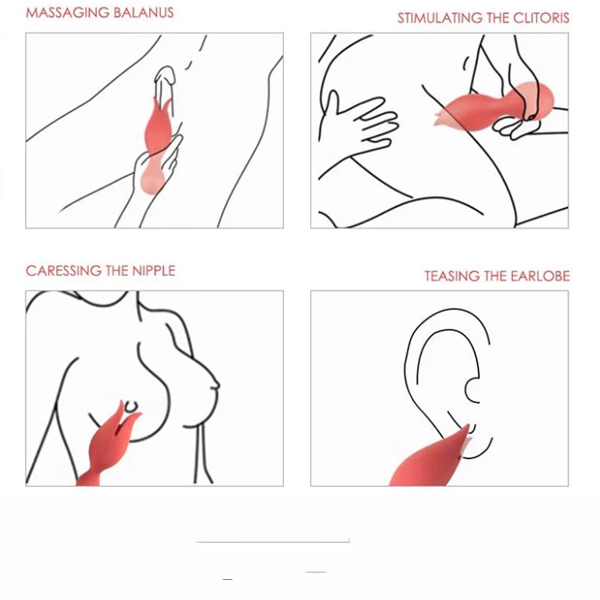 MASSAGING BALANUS

STIMULATING THE CLITORIS

CARESSING THE NIPPLE

TEASING THE EARLOBE