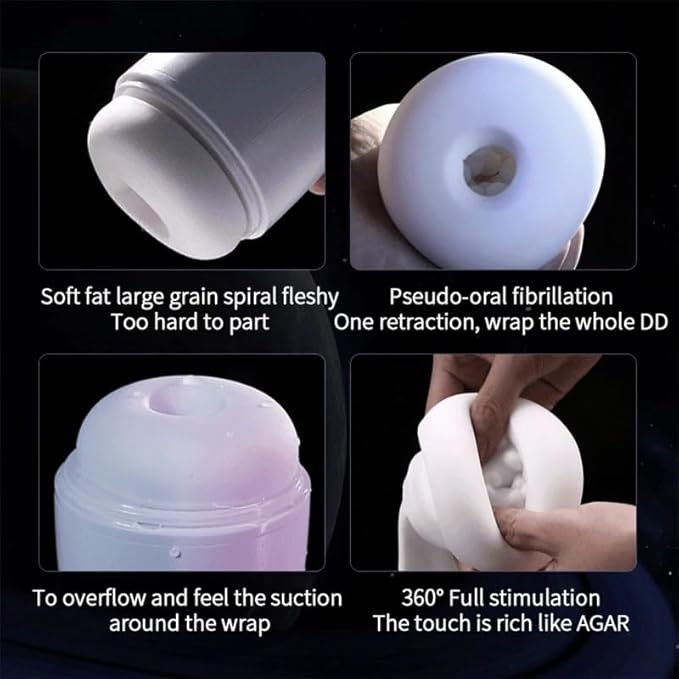 Soft fat large grain spiral fleshy
Too hard to part

Pseudo-oral fibrillation
One retraction, wrap the whole DD

To overflow and feel the suction
around the wrap

360° Full stimulation
The touch is rich like AGAR