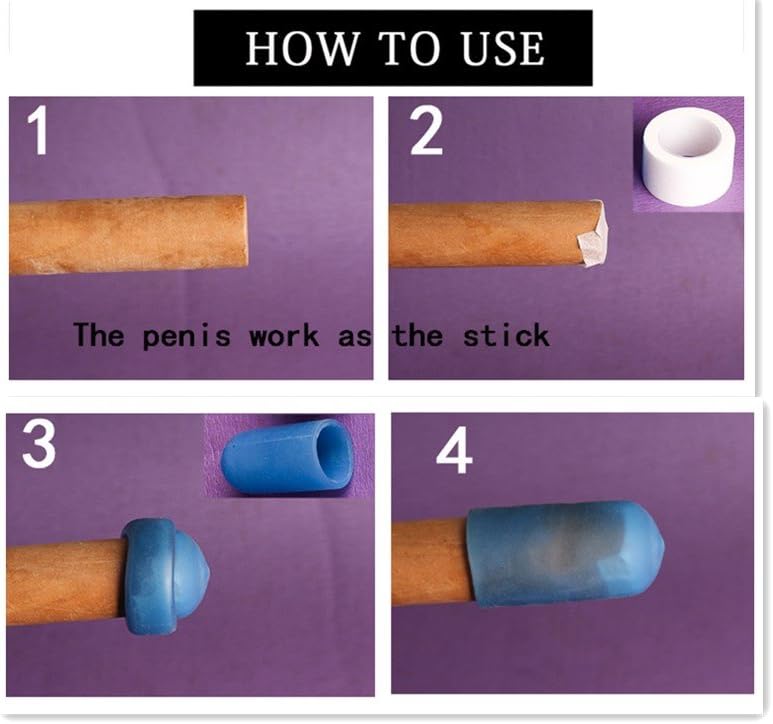 HOW TO USE

1

2

The penis work as the stick

3

4