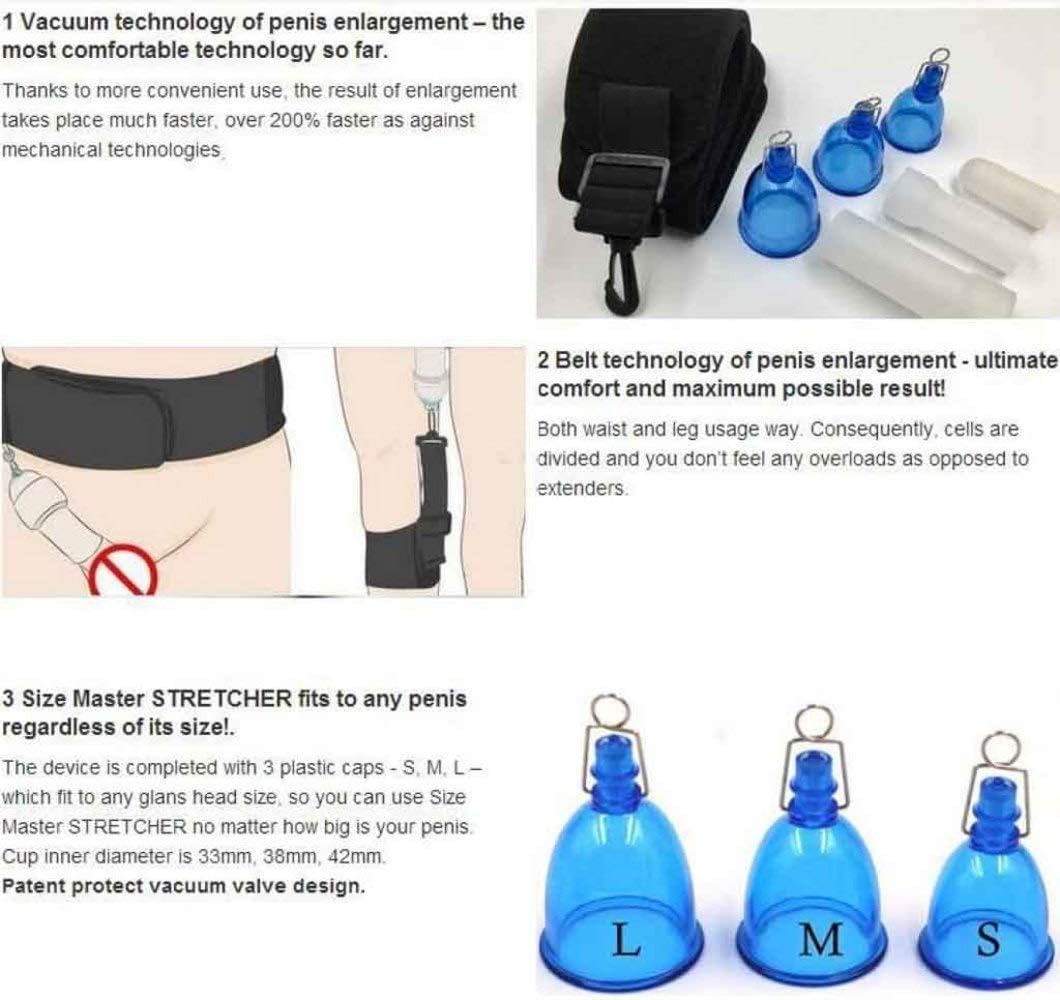 1 Vacuum technology of penis enlargement – the most comfortable technology so far.

Thanks to more convenient use, the result of enlargement takes place much faster, over 200% faster as against mechanical technologies.

2 Belt technology of penis enlargement - ultimate comfort and maximum possible result!

Both waist and leg usage way. Consequently, cells are divided and you don't feel any overloads as opposed to extenders.

3 Size Master STRETCHER fits to any penis regardless of its size!.

The device is completed with 3 plastic caps - S, M, L – which fit to any glans head size, so you can use Size Master STRETCHER no matter how big is your penis. Cup inner diameter is 33mm, 38mm, 42mm.
Patent protect vacuum valve design.

L M S