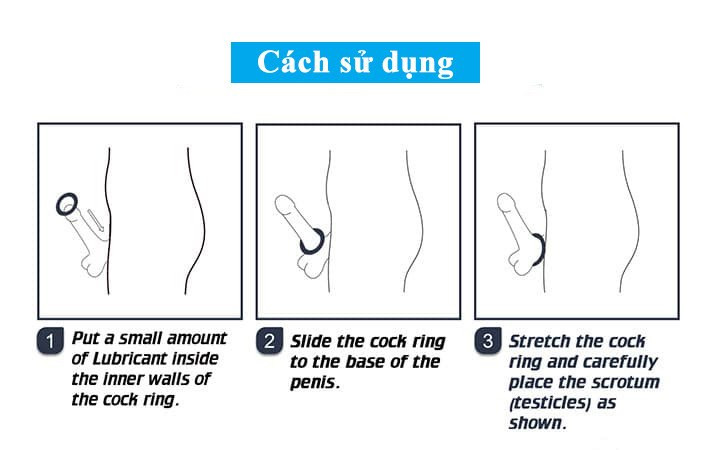 Cách sử dụng

1 Put a small amount of Lubricant inside the inner walls of the cock ring.

2 Slide the cock ring to the base of the penis.

3 Stretch the cock ring and carefully place the scrotum (testicles) as shown.