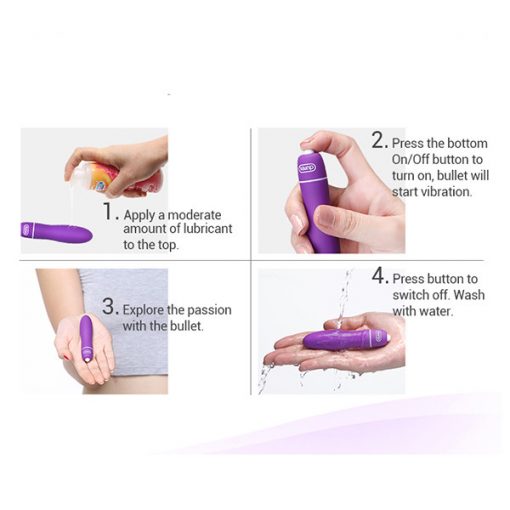 1. Apply a moderate amount of lubricant to the top.

2. Press the bottom On/Off button to turn on, bullet will start vibration.

3. Explore the passion with the bullet.

4. Press button to switch off. Wash with water.