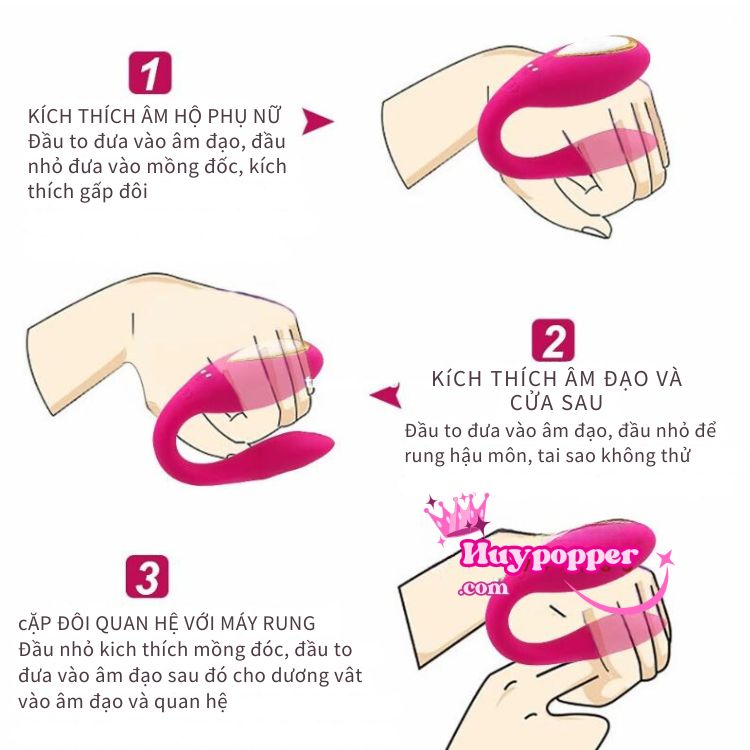 1

KÍCH THÍCH ÂM HỘ PHỤ NỮ
Đầu to đưa vào âm đạo, đầu nhỏ đưa vào mồng đốc, kích thích gấp đôi

2

KÍCH THÍCH ÂM ĐẠO VÀ CỬA SAU
Đầu to đưa vào âm đạo, đầu nhỏ để rung hậu môn, tai sao không thử

Huypopper
.com

3

cẶP ĐÔI QUAN HỆ VỚI MÁY RUNG
Đầu nhỏ kich thích mồng đóc, đầu to đưa vào âm đạo sau đó cho dương vât vào âm đạo và quan hệ