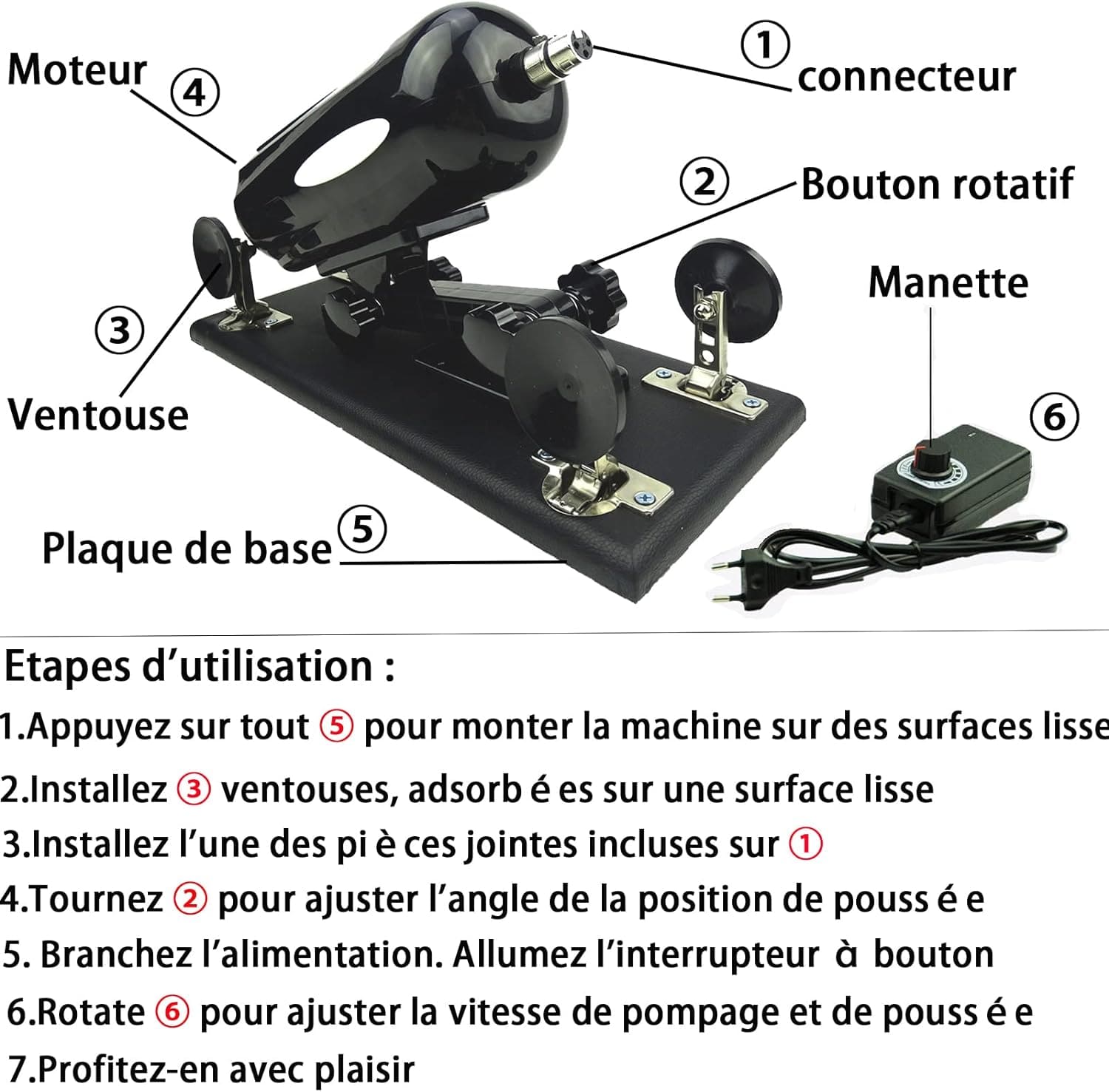 Moteur ④

① connecteur

② Bouton rotatif

Manette

③

Ventouse

⑥

Plaque de base ⑤

Etapes d'utilisation :

1.Appuyez sur tout ⑤ pour monter la machine sur des surfaces lisse

2.Installez ③ ventouses, adsorb é es sur une surface lisse

3.Installez l'une des pi è ces jointes incluses sur ①

4.Tournez ② pour ajuster l'angle de la position de pouss é e

5. Branchez l'alimentation. Allumez l'interrupteur à bouton

6.Rotate ⑥ pour ajuster la vitesse de pompage et de pouss é e

7.Profitez-en avec plaisir