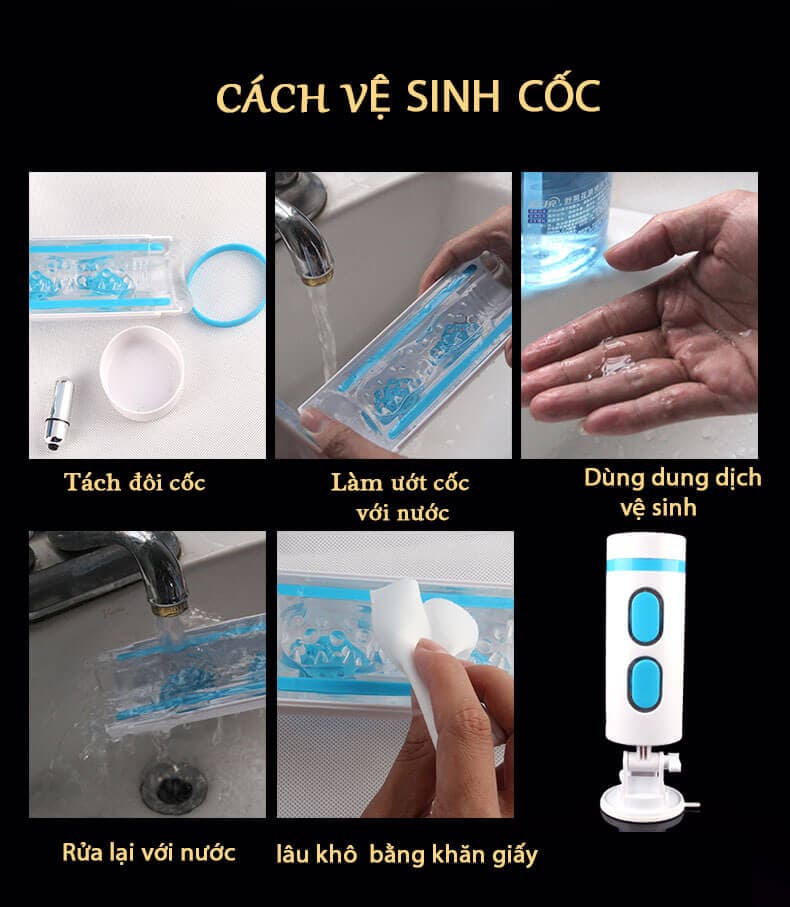 CÁCH VỆ SINH CỐC

Tách đôi cốc

Làm ướt cốc với nước

Dùng dung dịch vệ sinh

Rửa lại với nước

lâu khô bằng khăn giấy