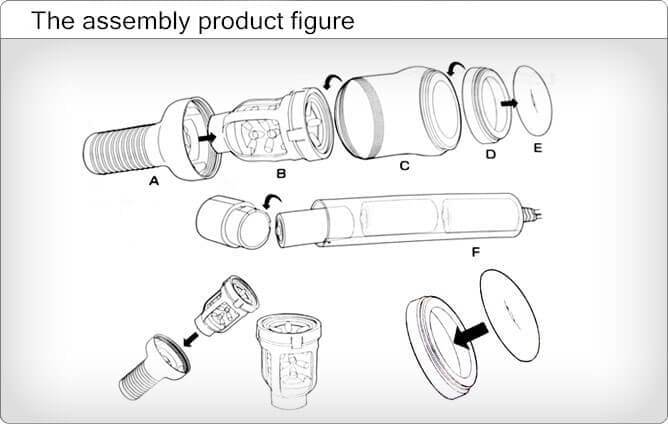 The assembly product figure

A

B

C

D

E

F