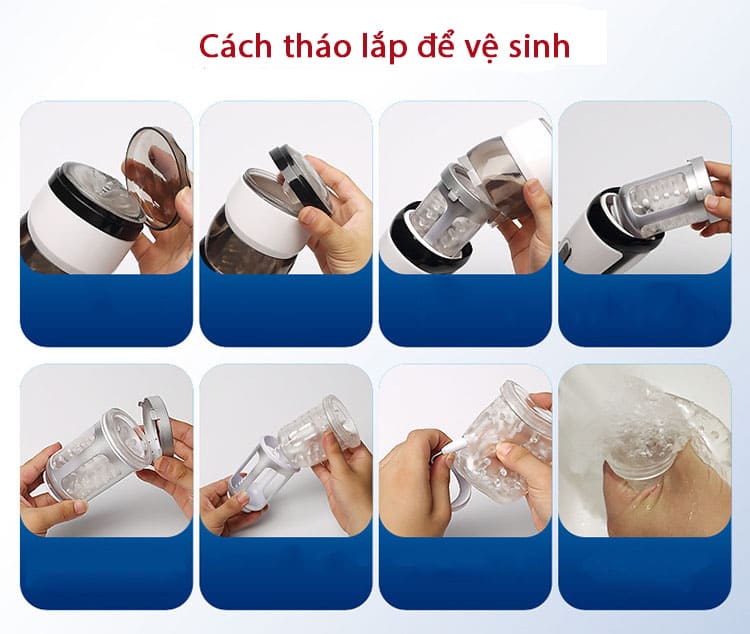 Cách tháo lắp để vệ sinh