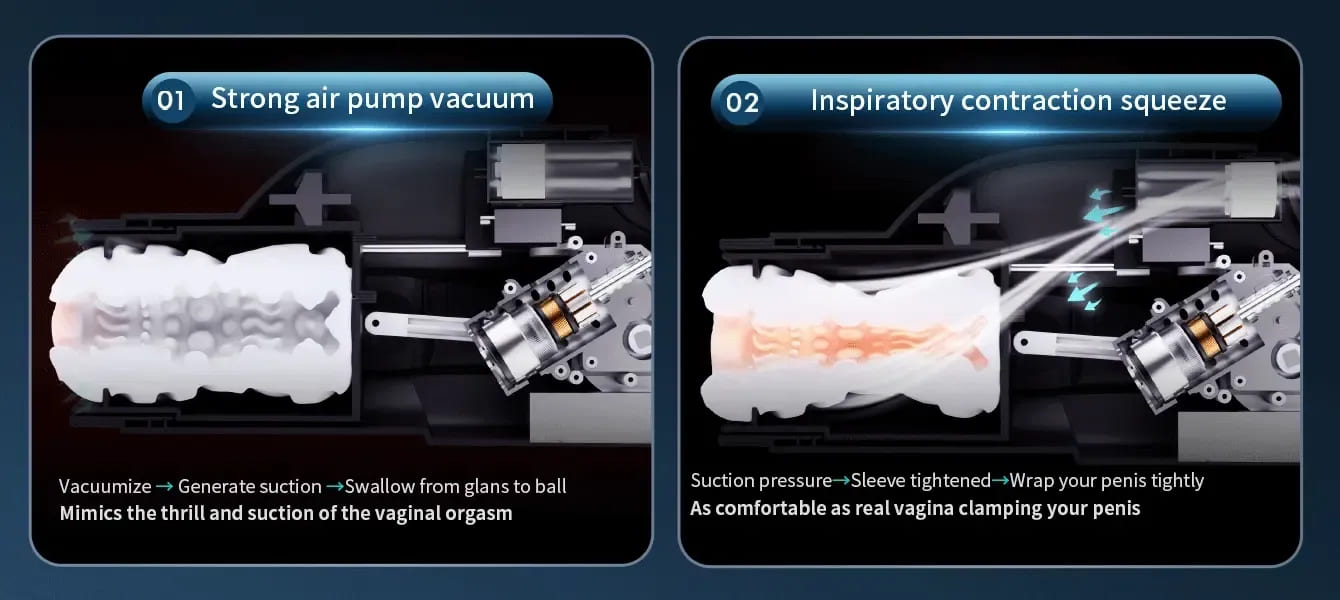 01 Strong air pump vacuum

Vacuumize → Generate suction →Swallow from glans to ball
Mimics the thrill and suction of the vaginal orgasm

02 Inspiratory contraction squeeze

Suction pressure→Sleeve tightened→Wrap your penis tightly
As comfortable as real vagina clamping your penis