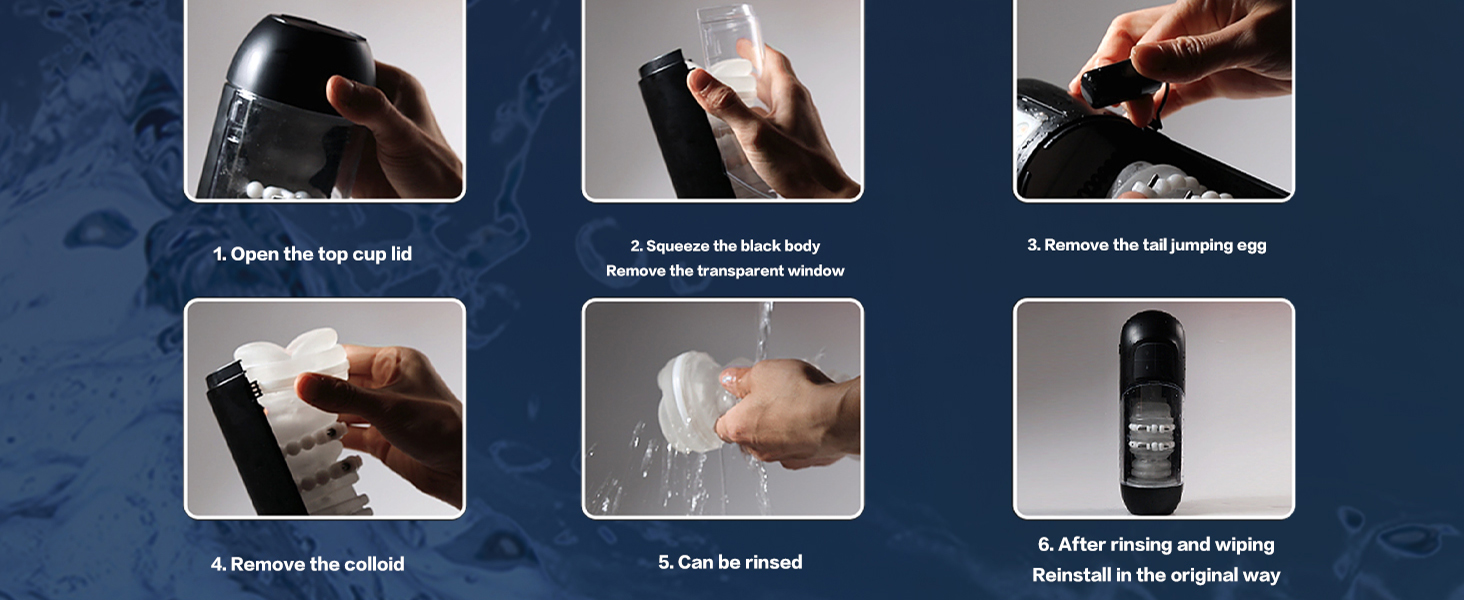 1. Open the top cup lid

2. Squeeze the black body
Remove the transparent window

3. Remove the tail jumping egg

4. Remove the colloid

5. Can be rinsed

6. After rinsing and wiping
Reinstall in the original way