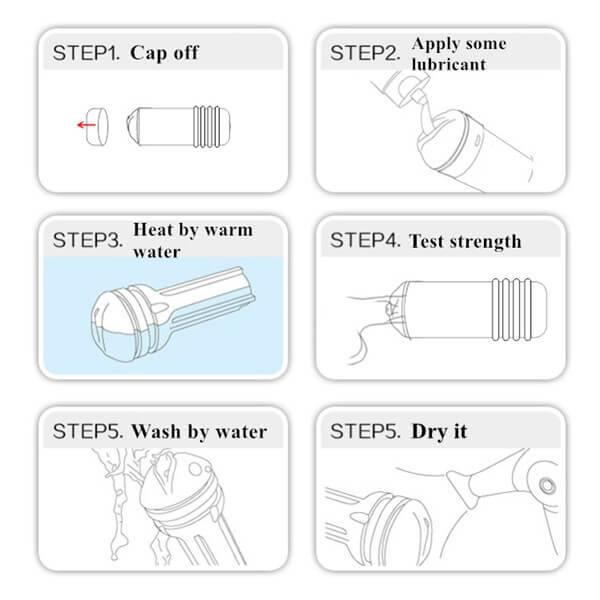 STEP1. Cap off

STEP2. Apply some lubricant

STEP3. Heat by warm water

STEP4. Test strength

STEP5. Wash by water

STEP5. Dry it