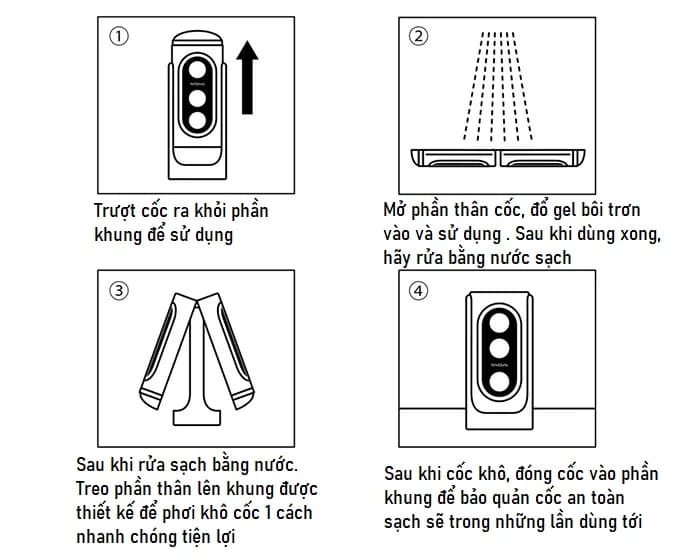 ①

Trượt cốc ra khỏi phần khung để sử dụng

②

Mở phần thân cốc, đổ gel bôi trơn vào và sử dụng . Sau khi dùng xong, hãy rửa bằng nước sạch

③

Sau khi rửa sạch bằng nước. Treo phần thân lên khung được thiết kế để phơi khô cốc 1 cách nhanh chóng tiện lợi

④

Sau khi cốc khô, đóng cốc vào phần khung để bảo quản cốc an toàn sạch sẽ trong những lần dùng tới