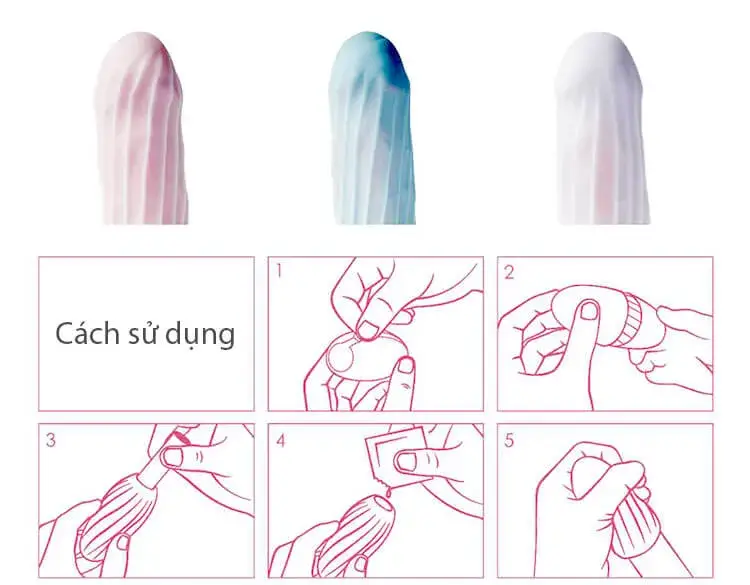 Cách sử dụng

1

2

3

4

5