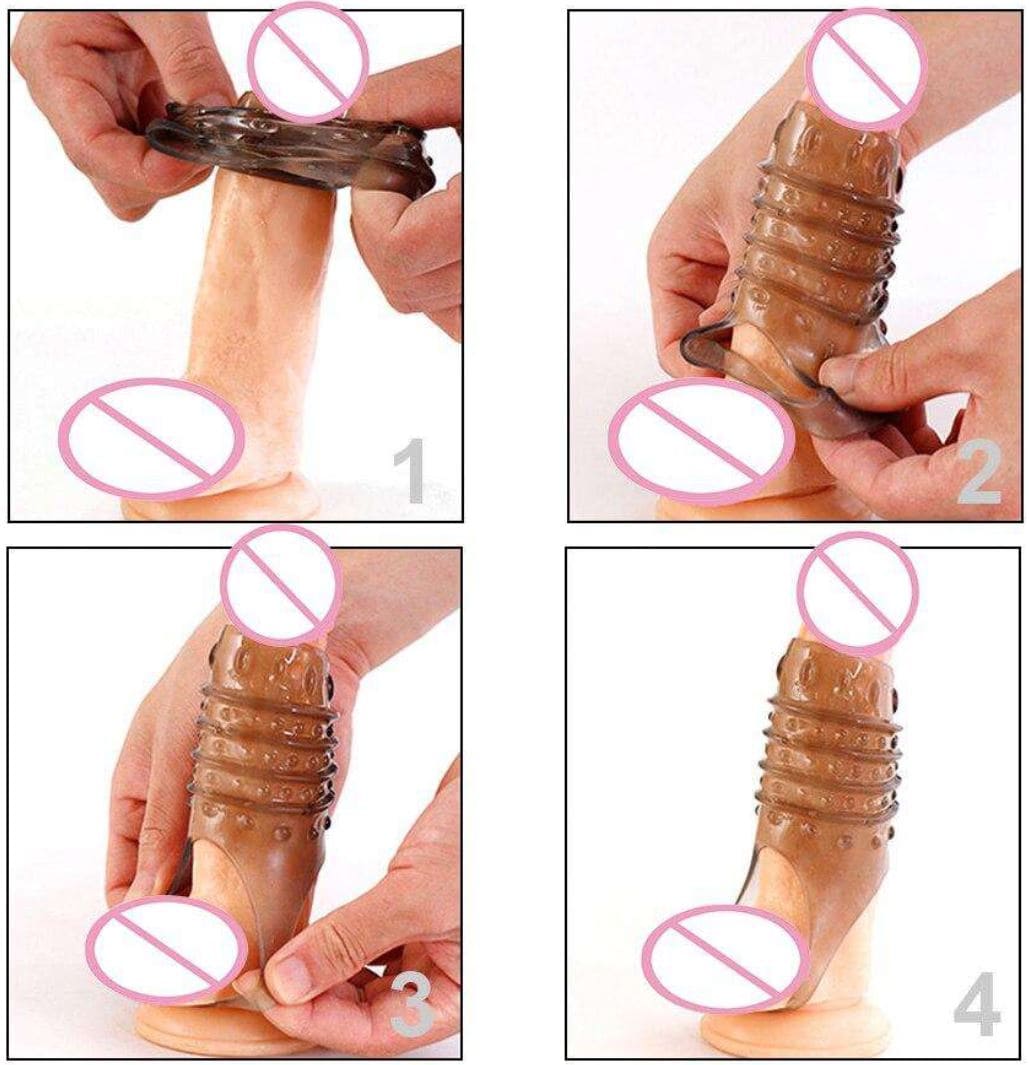 1

2

3

4