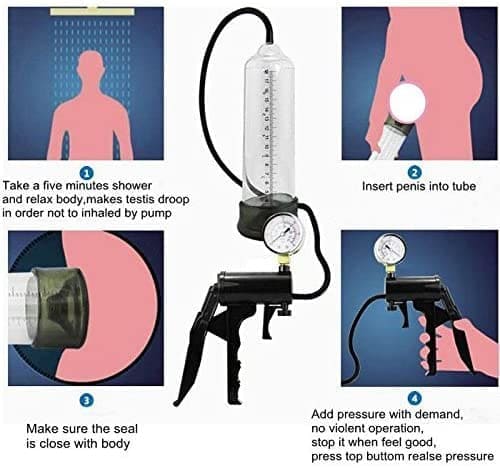 1
Take a five minutes shower and relax body,makes testis droop in order not to inhaled by pump

2
Insert penis into tube

3
Make sure the seal is close with body

4
Add pressure with demand, no violent operation, stop it when feel good, press top buttom realse pressure