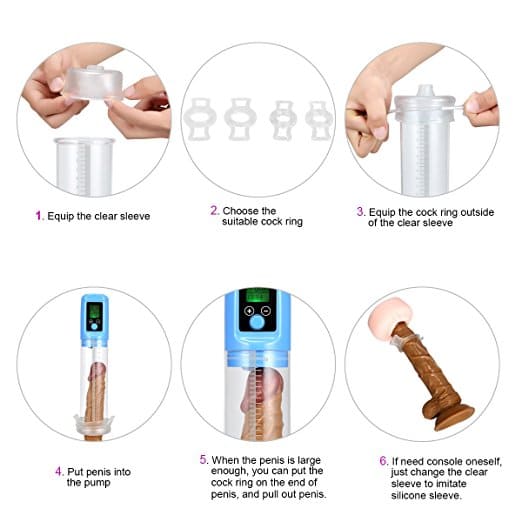 1. Equip the clear sleeve

2. Choose the suitable cock ring

3. Equip the cock ring outside of the clear sleeve

4. Put penis into the pump

5. When the penis is large enough, you can put the cock ring on the end of penis, and pull out penis.

6. If need console oneself, just change the clear sleeve to imitate silicone sleeve.